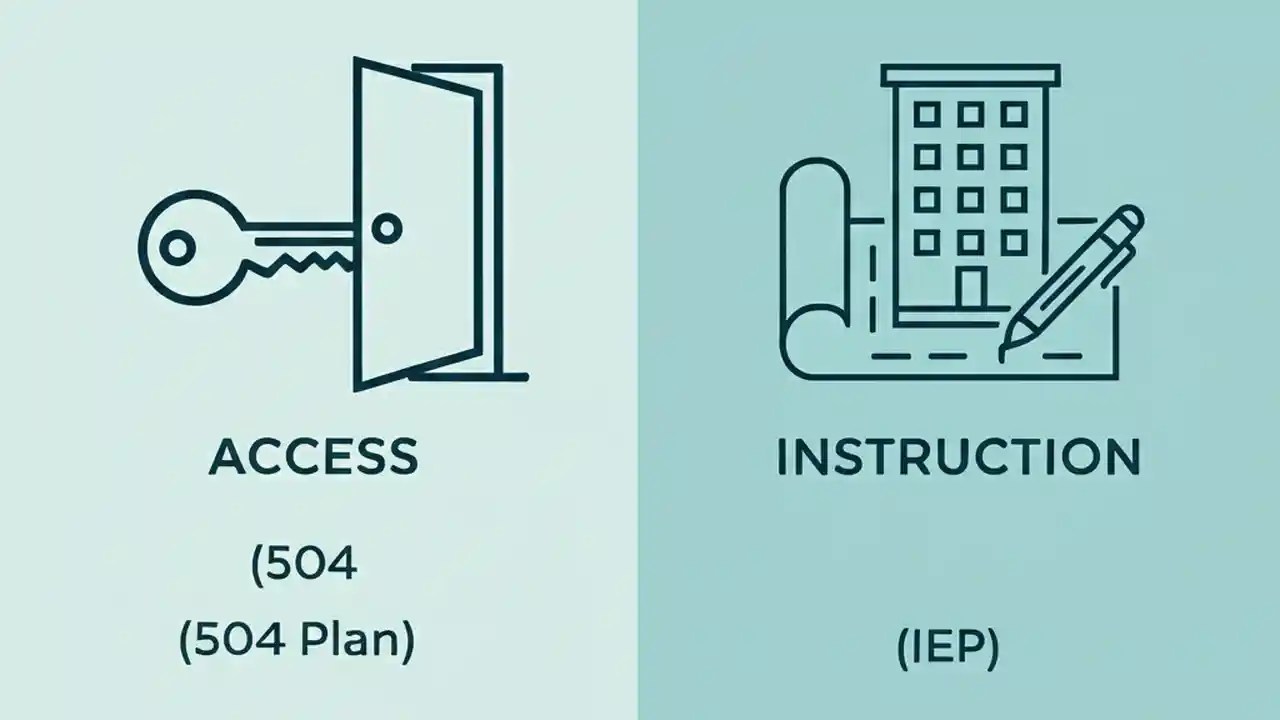 ACCESS

(504

(504 Plan)

INSTRUCTION

(IEP)