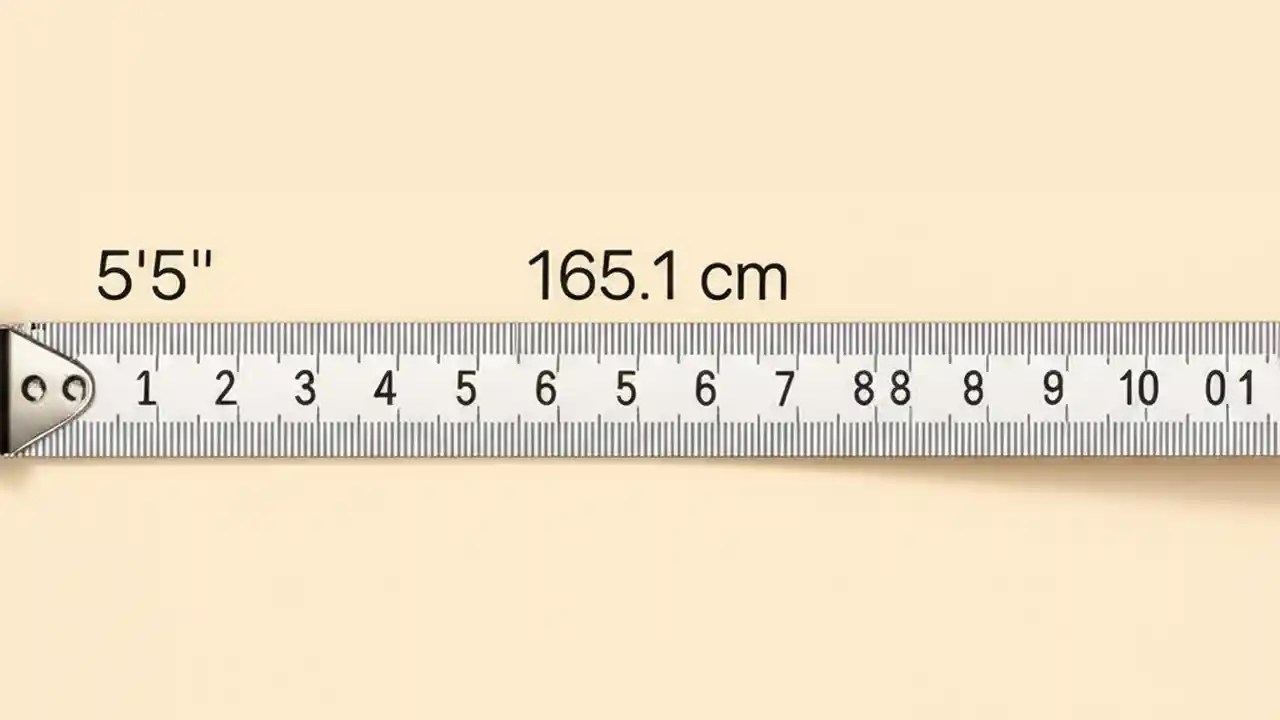 5'5"

165.1 cm

1 2 3 4 5 6 5 6 7 8 8 8 9 10 01