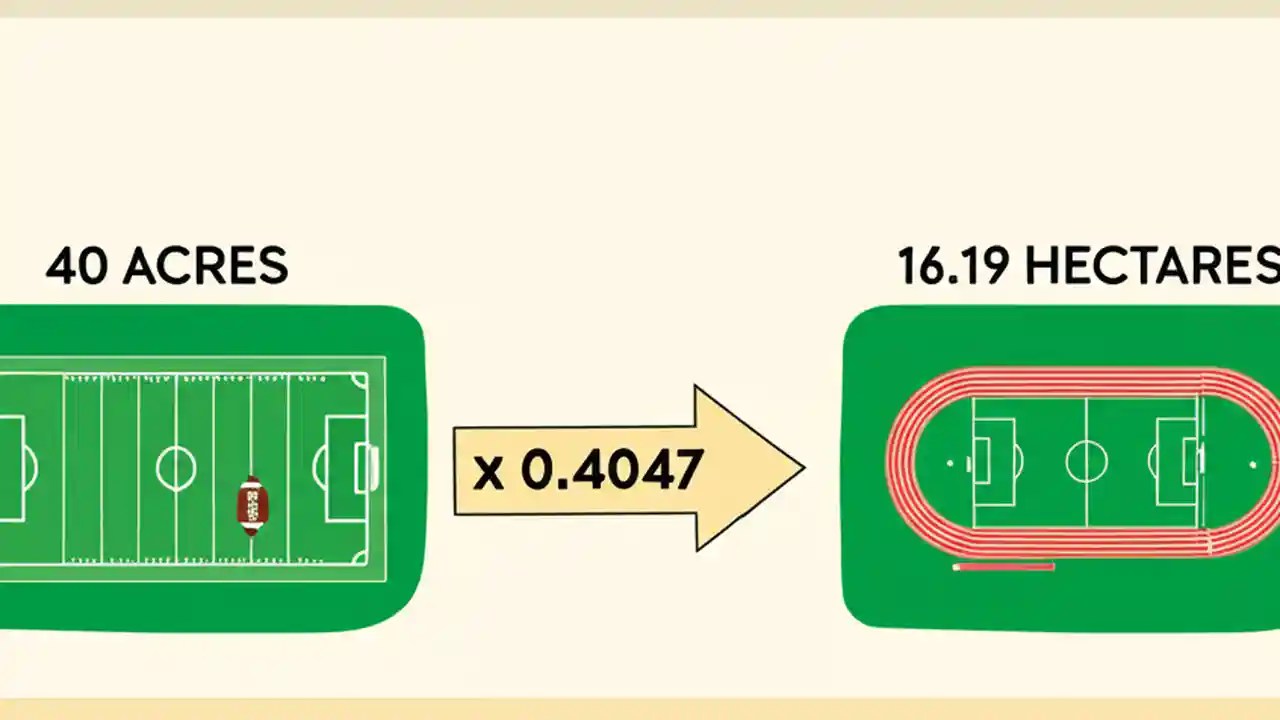 40 ACRES

x 0.4047

16.19 HECTARES