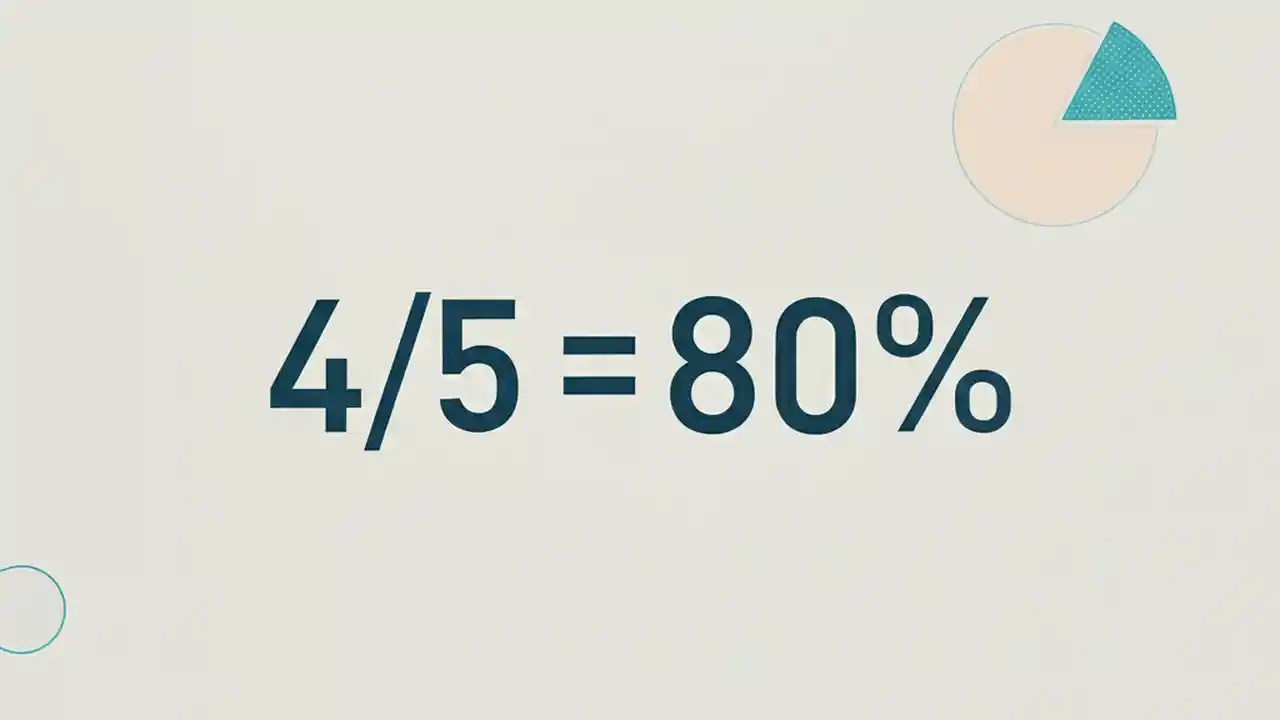 $4/5 = 80\%$