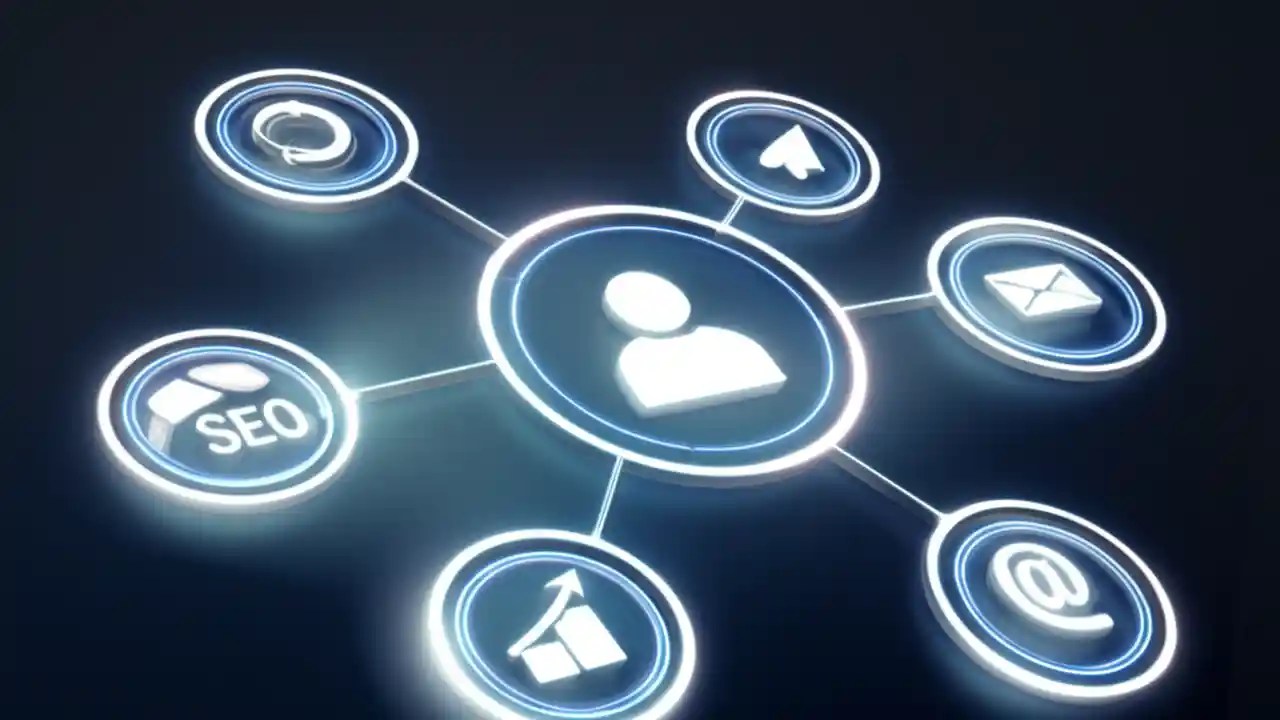 SEO

@