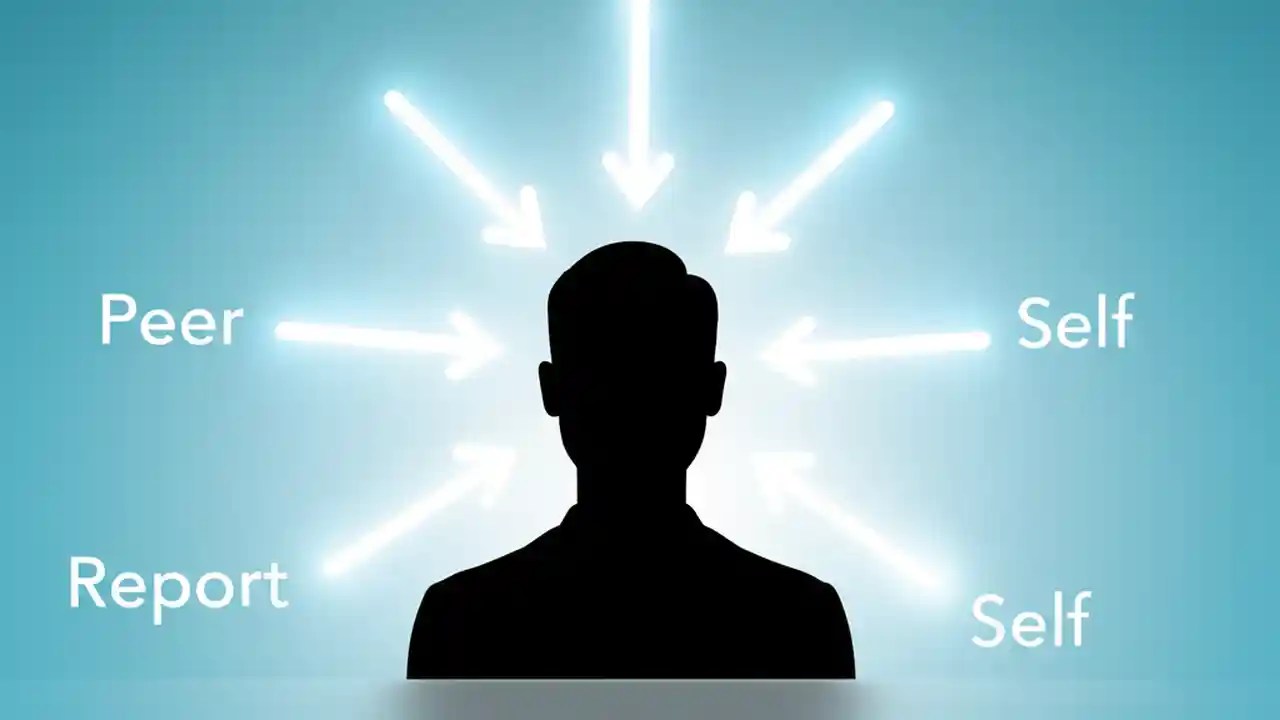 Peer

Self

Report

Self