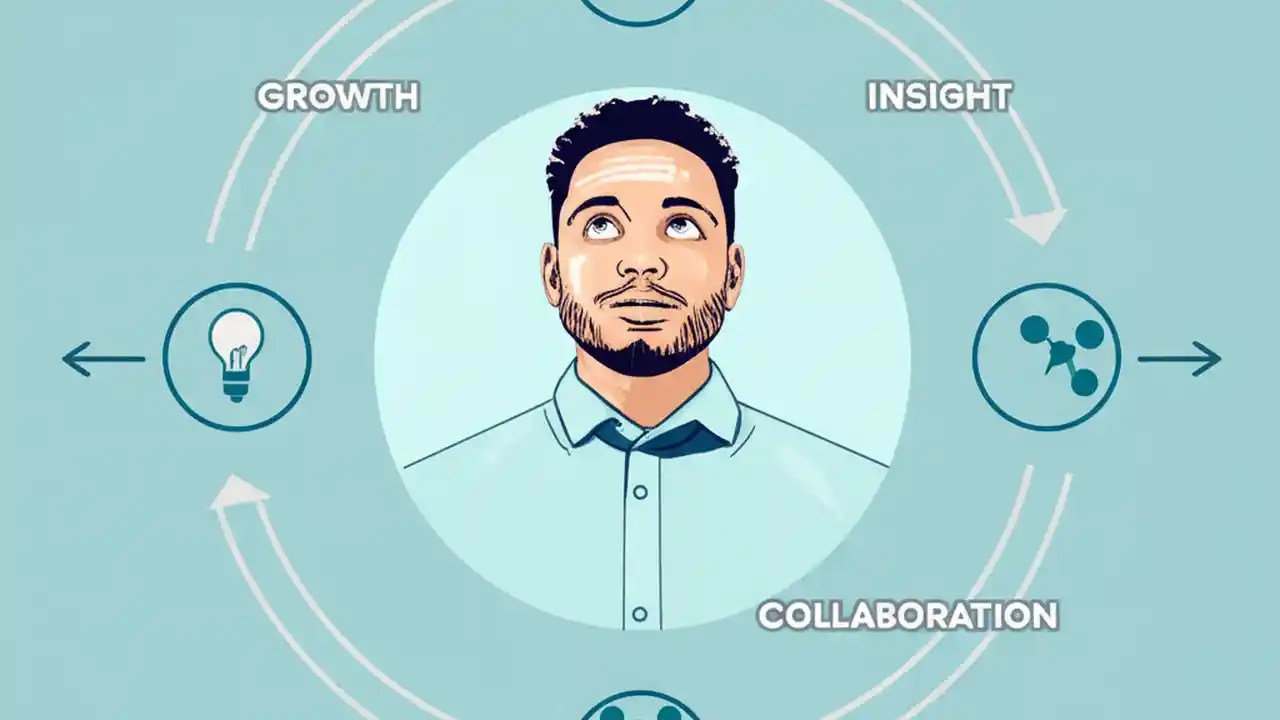 GROWTH

INSIGHT

COLLABORATION