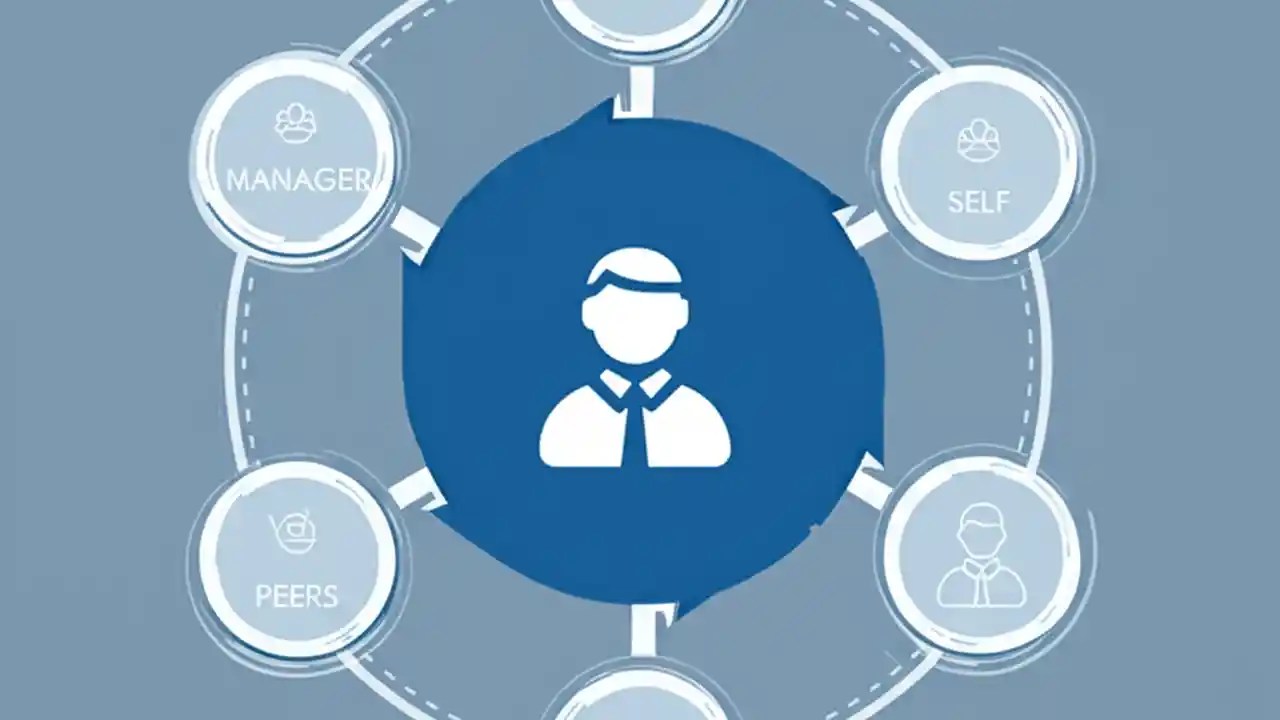 MANAGER

SELF

PEERS