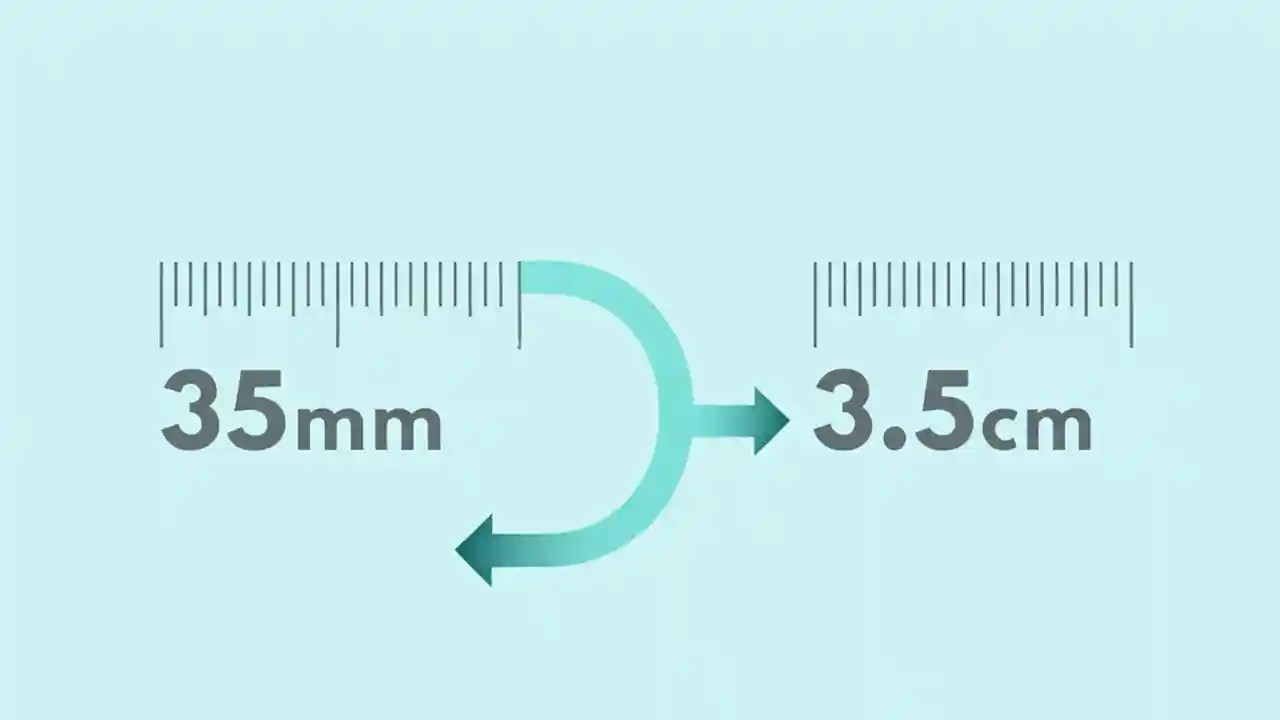 35mm

3.5cm