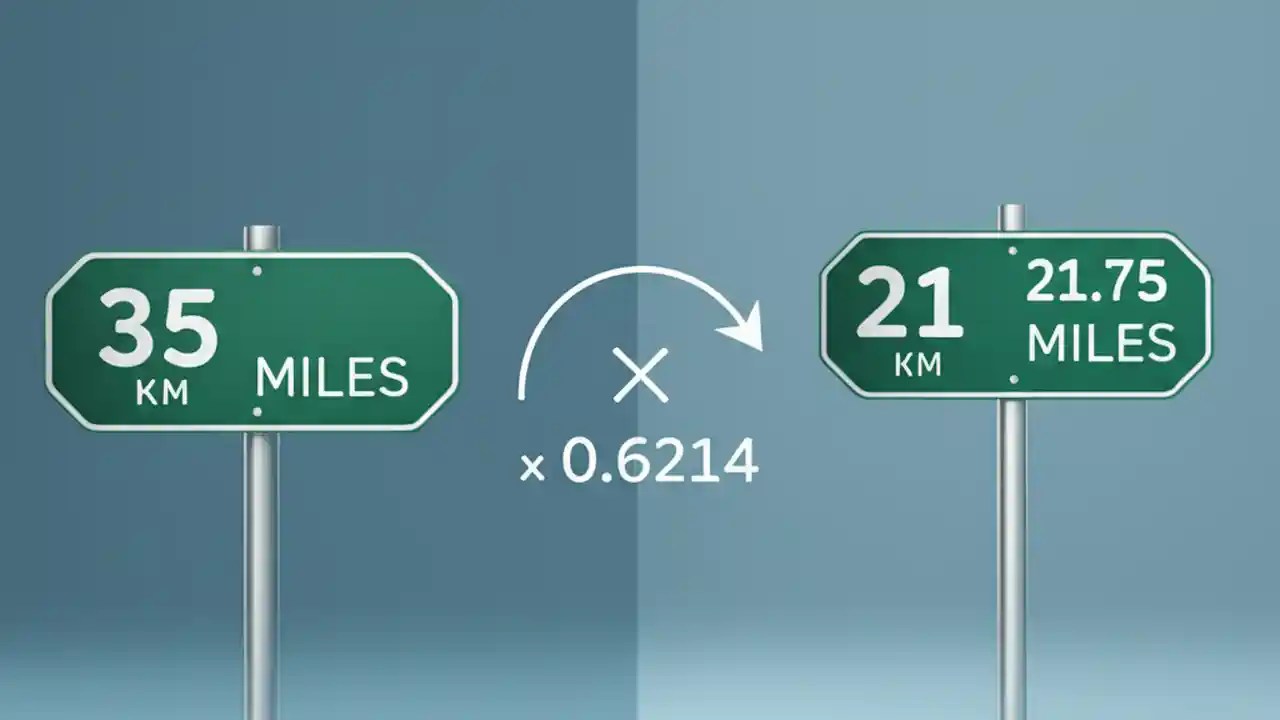 35
KM
MILES

×
× 0.6214

21
KM
21.75
MILES