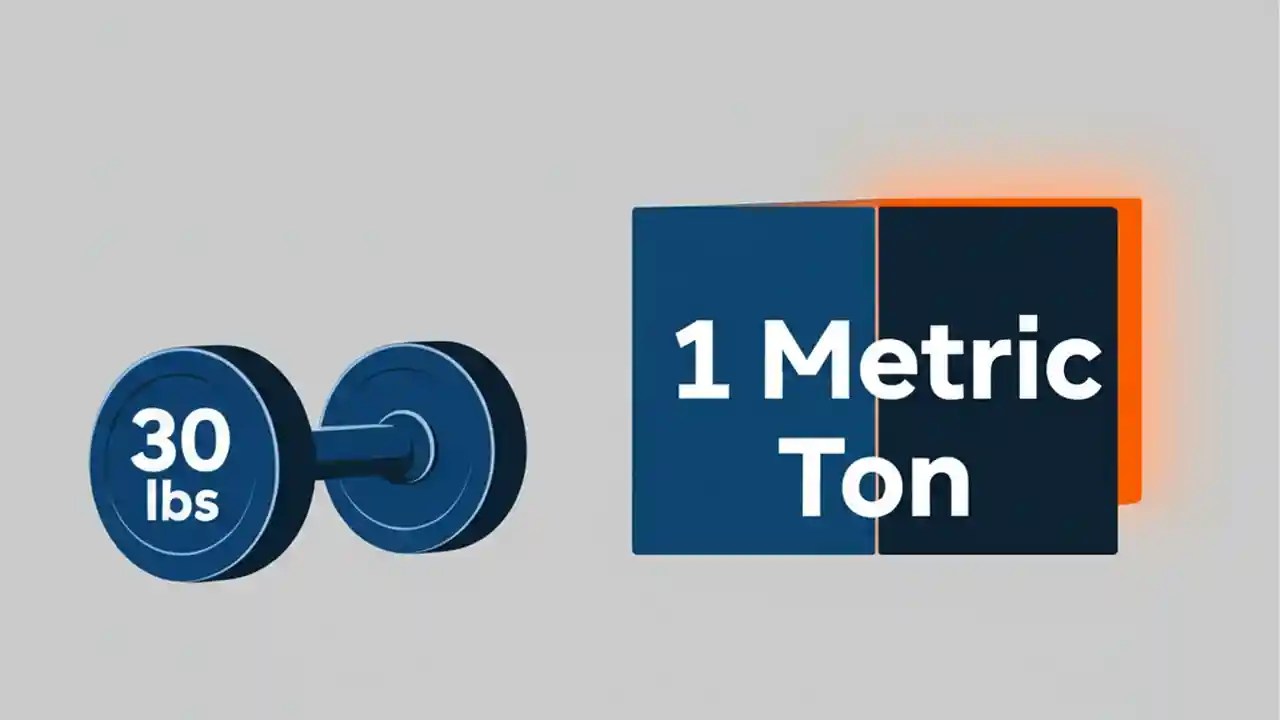 30
lbs

1 Metric
Ton