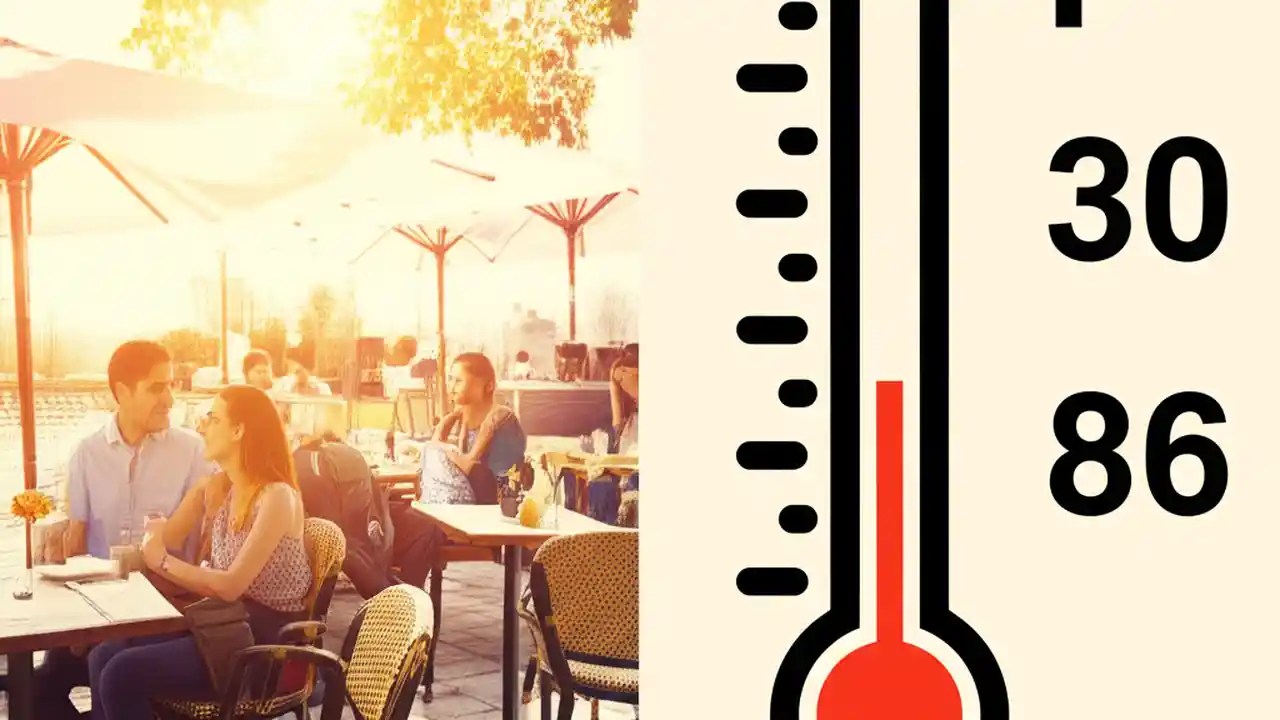 30

86