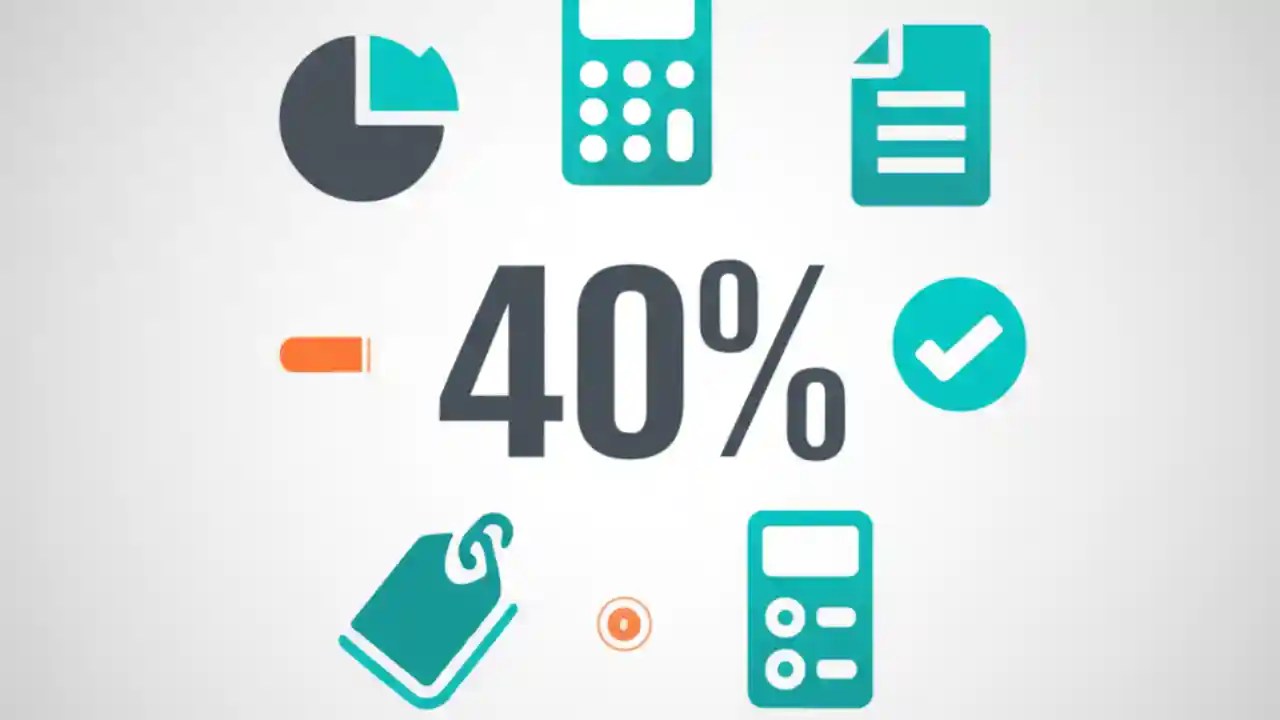 40%