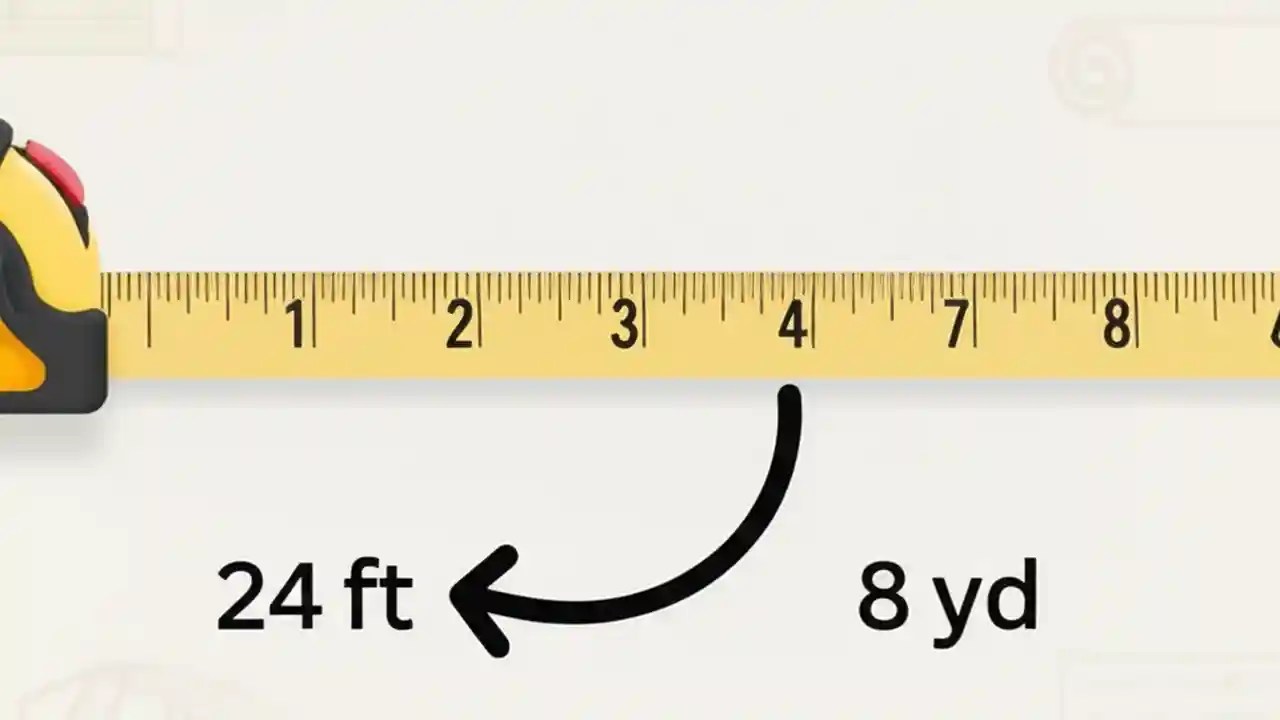 1 2 3 4 7 8

24 ft

8 yd