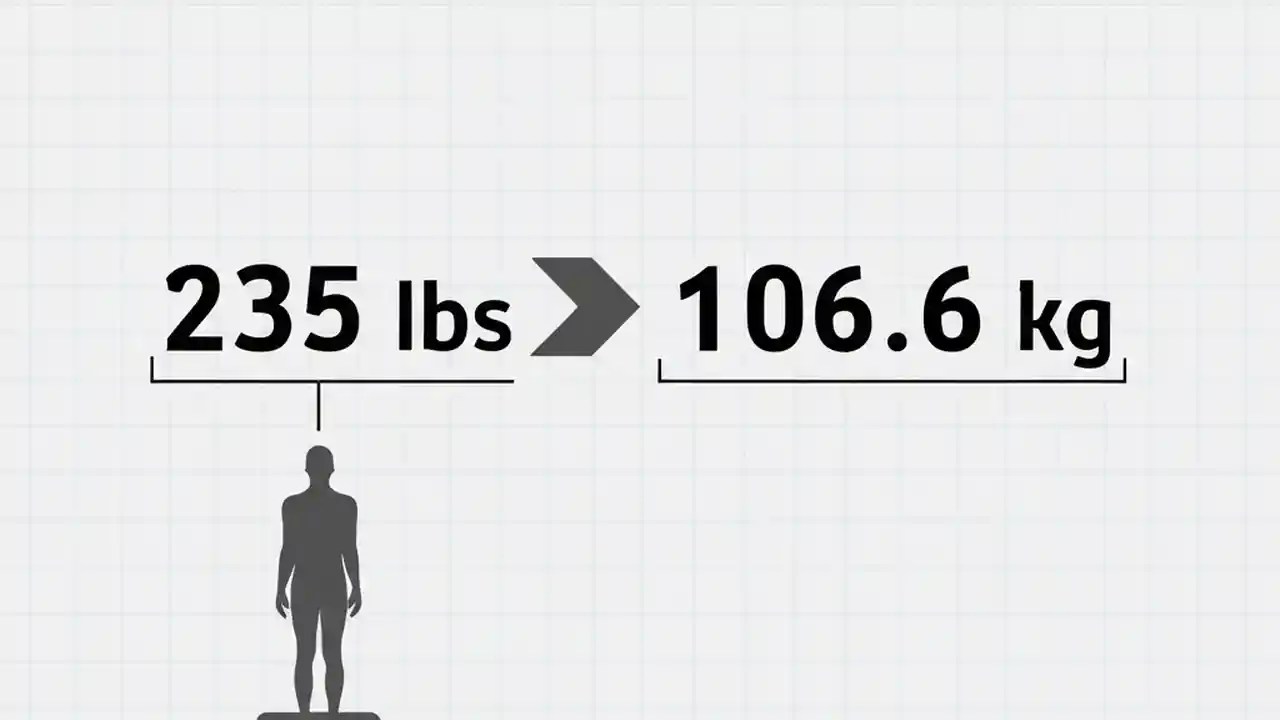 235 lbs 106.6 kg