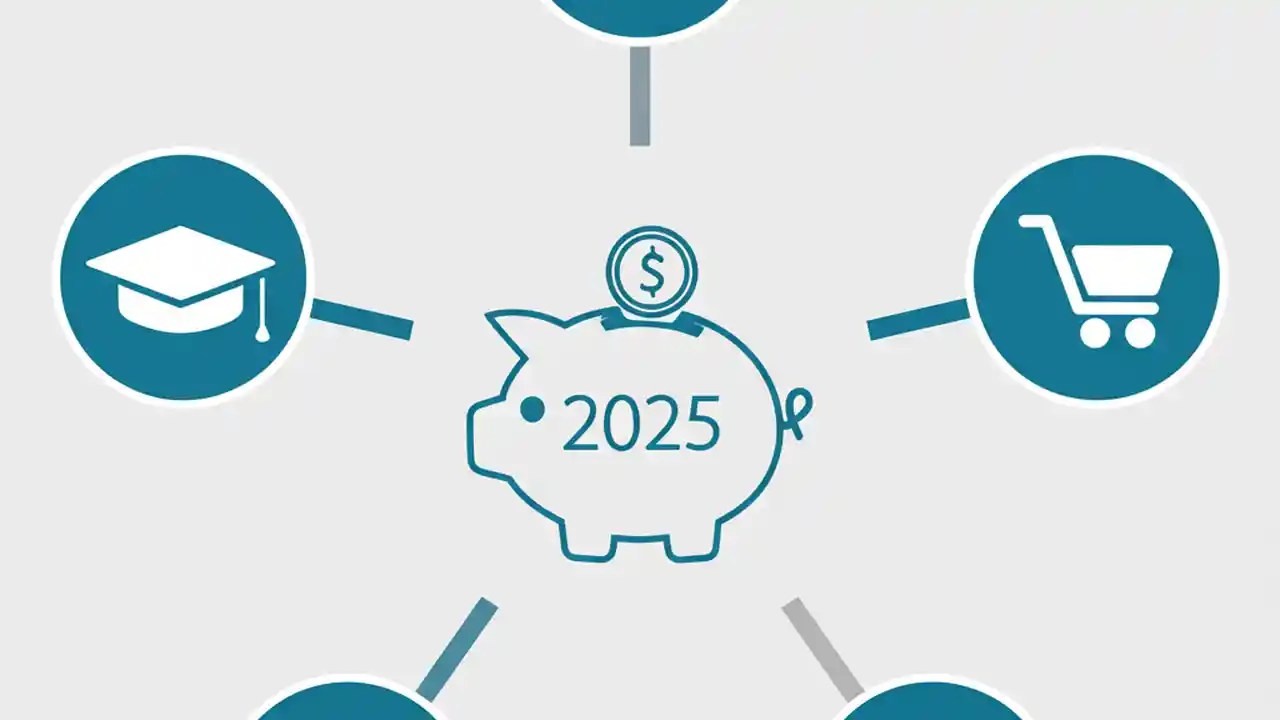 $
2025