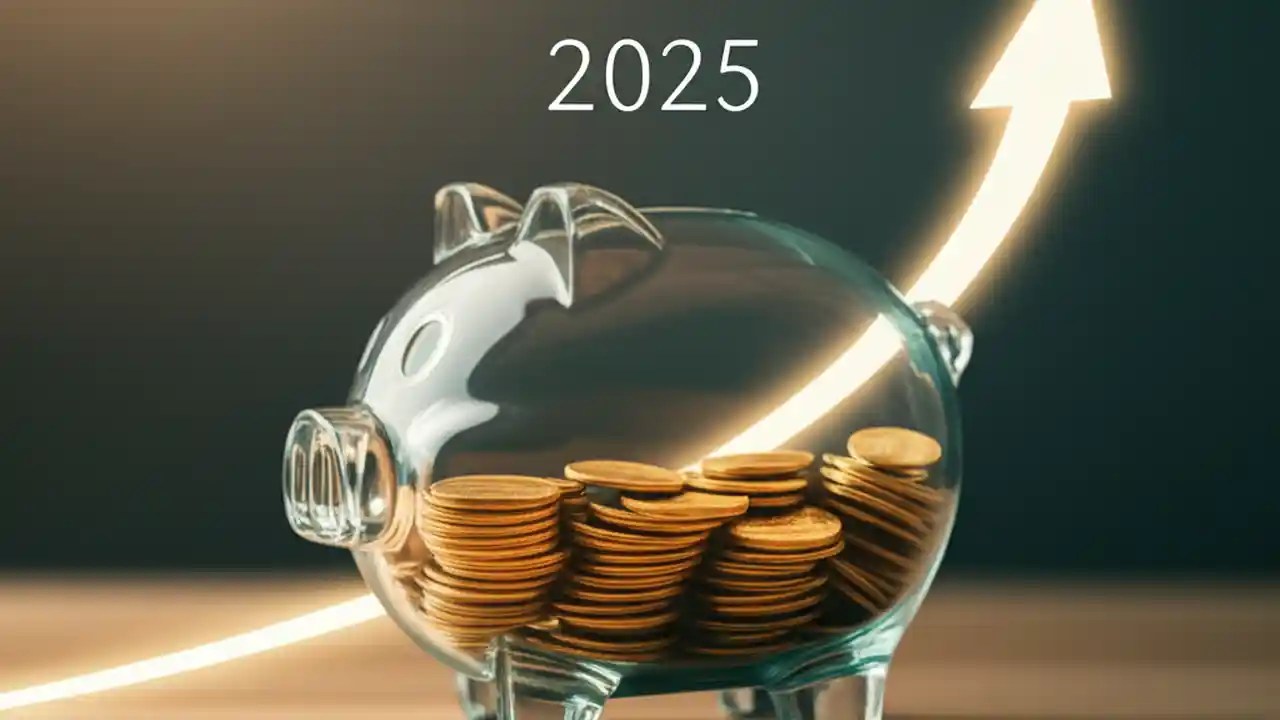 2025