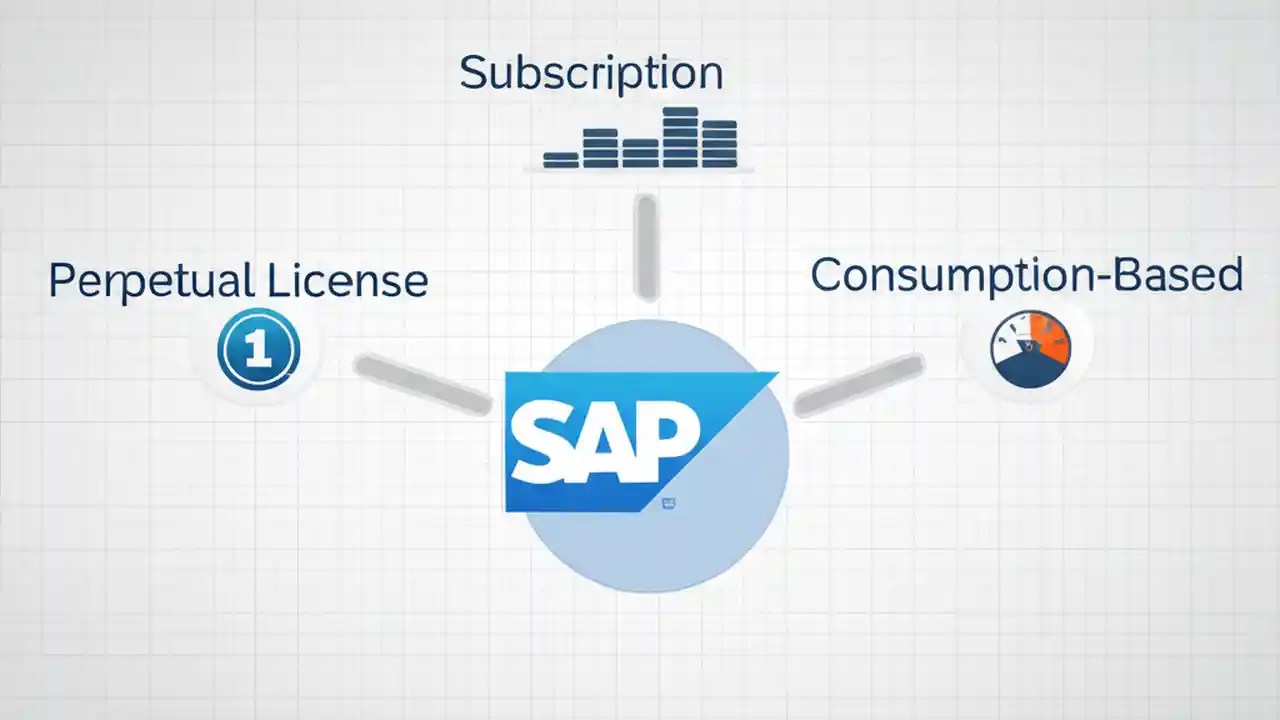 Subscription

Perpetual License

1

Consumption-Based

SAP