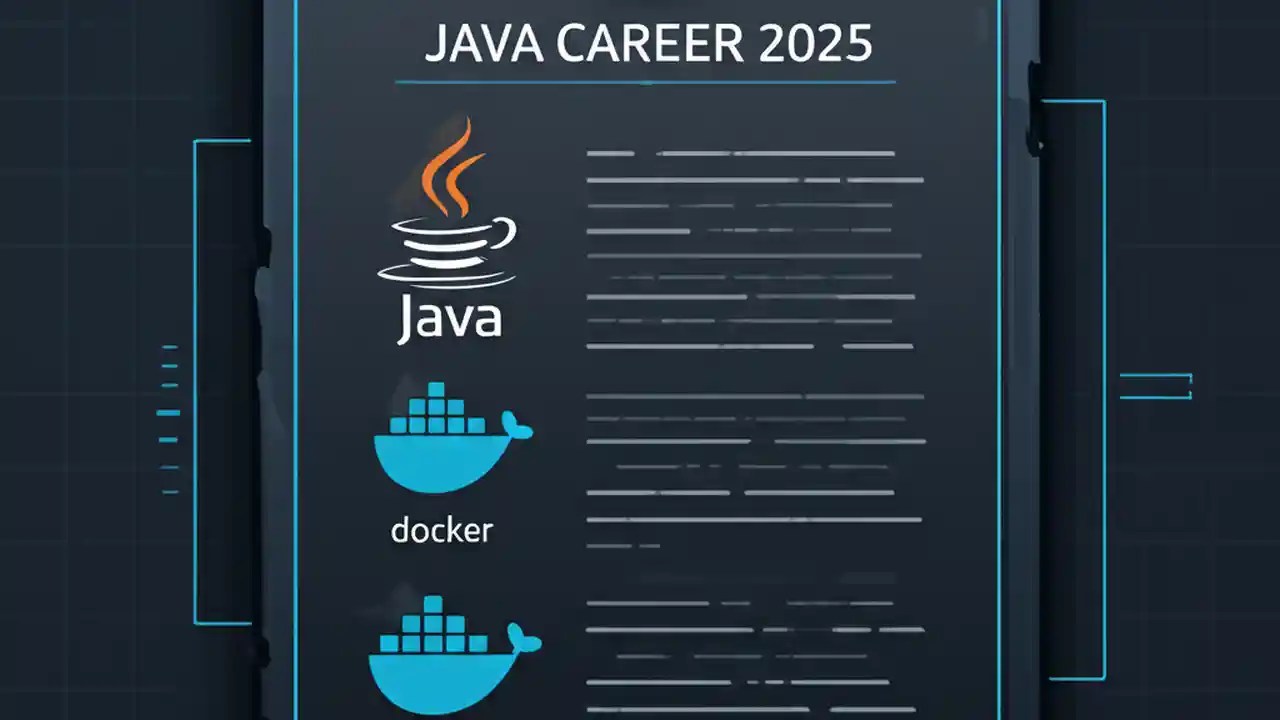 JAVA CAREER 2025

Java

docker