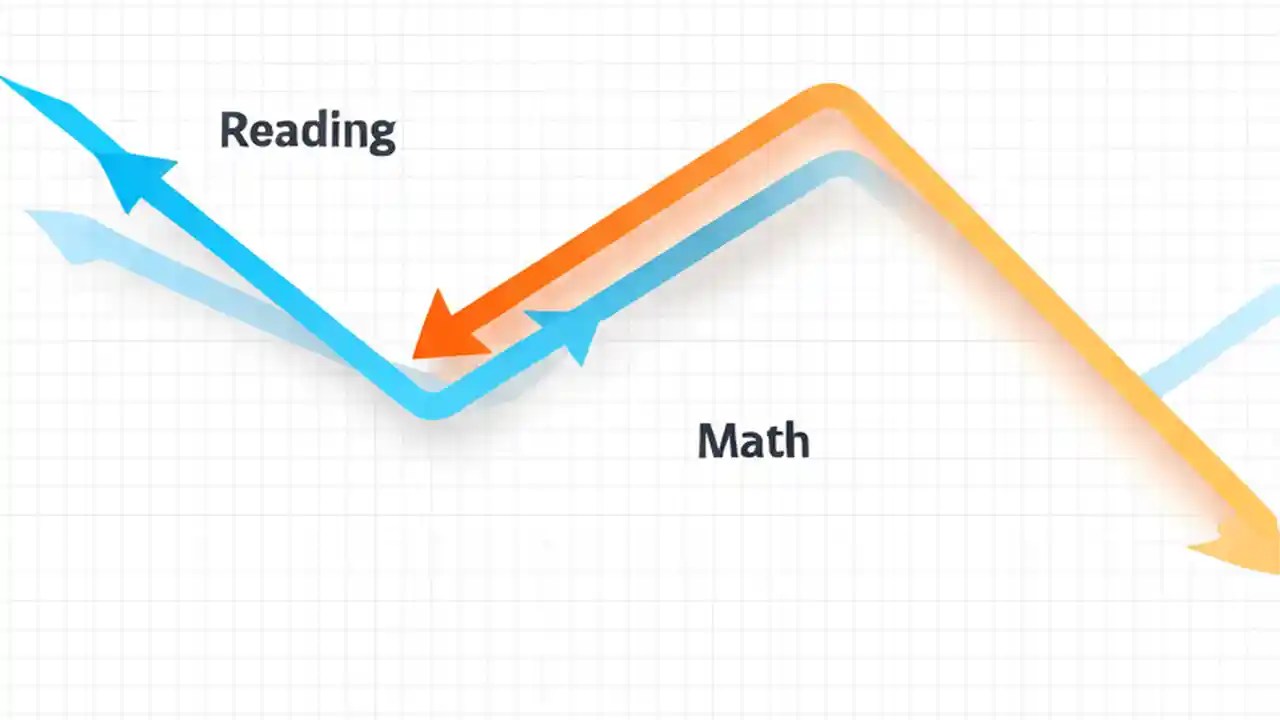 Reading

Math