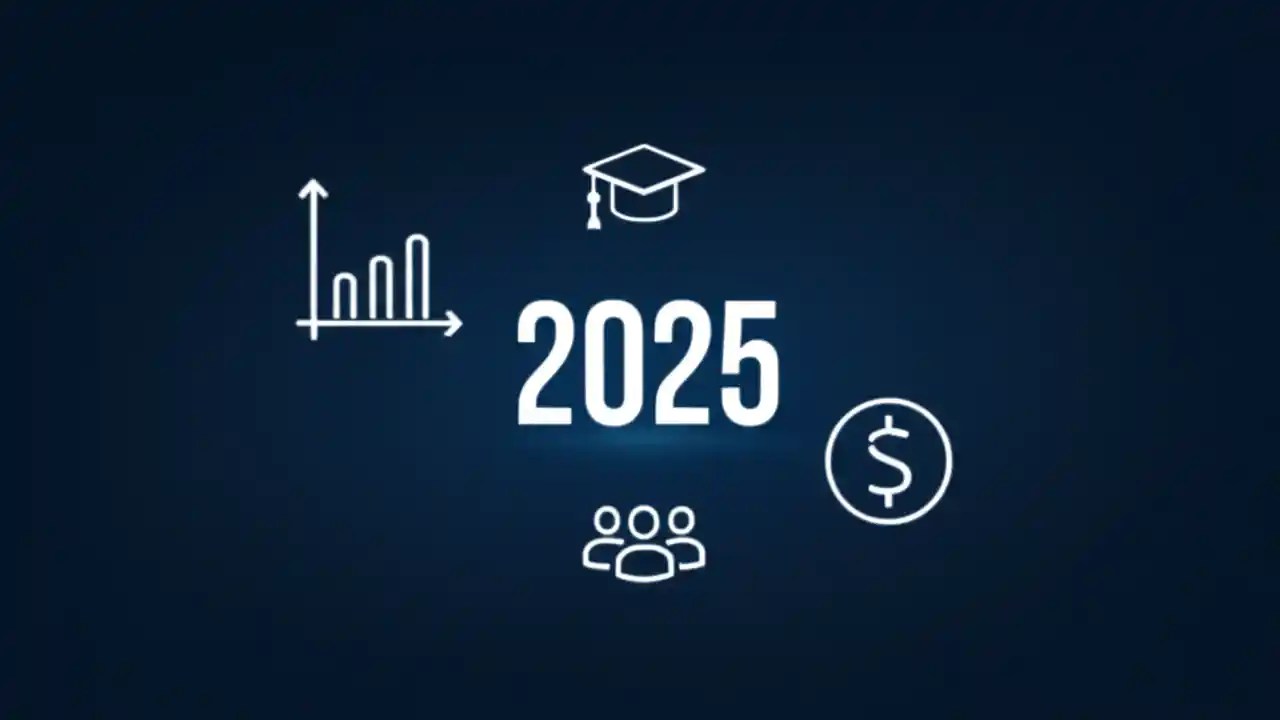 2025

$