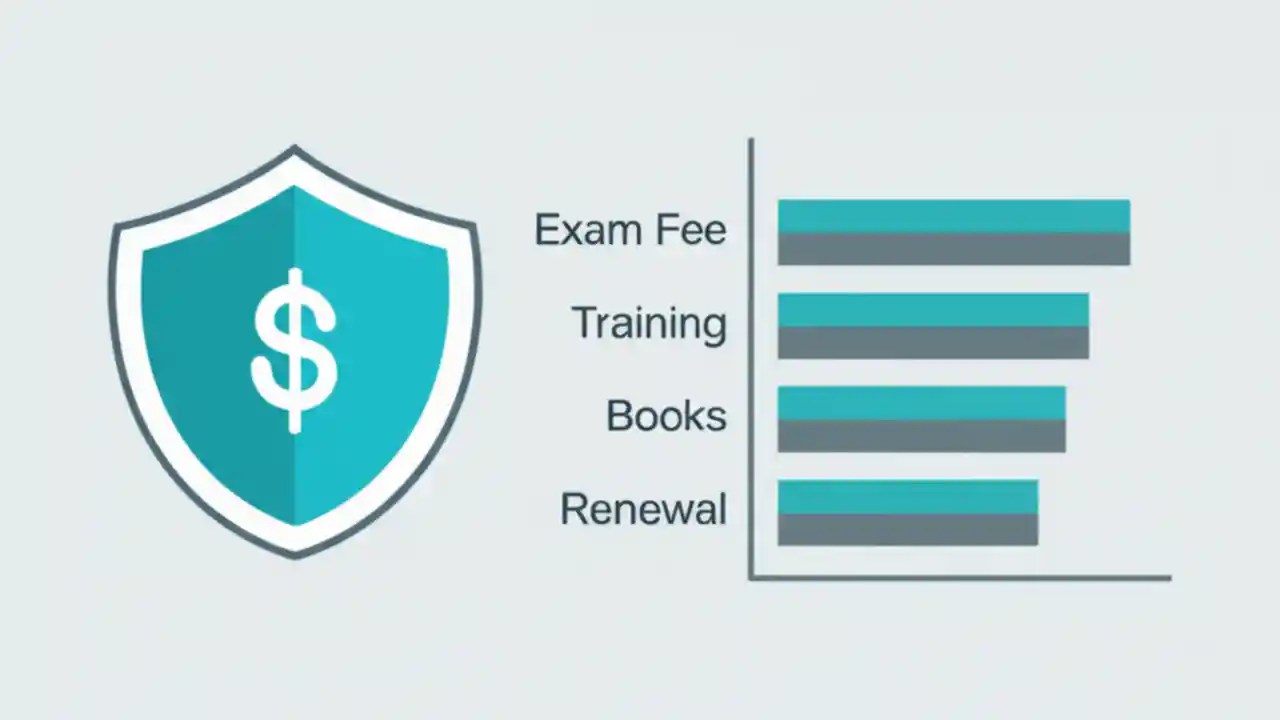 $

Exam Fee
Training
Books
Renewal