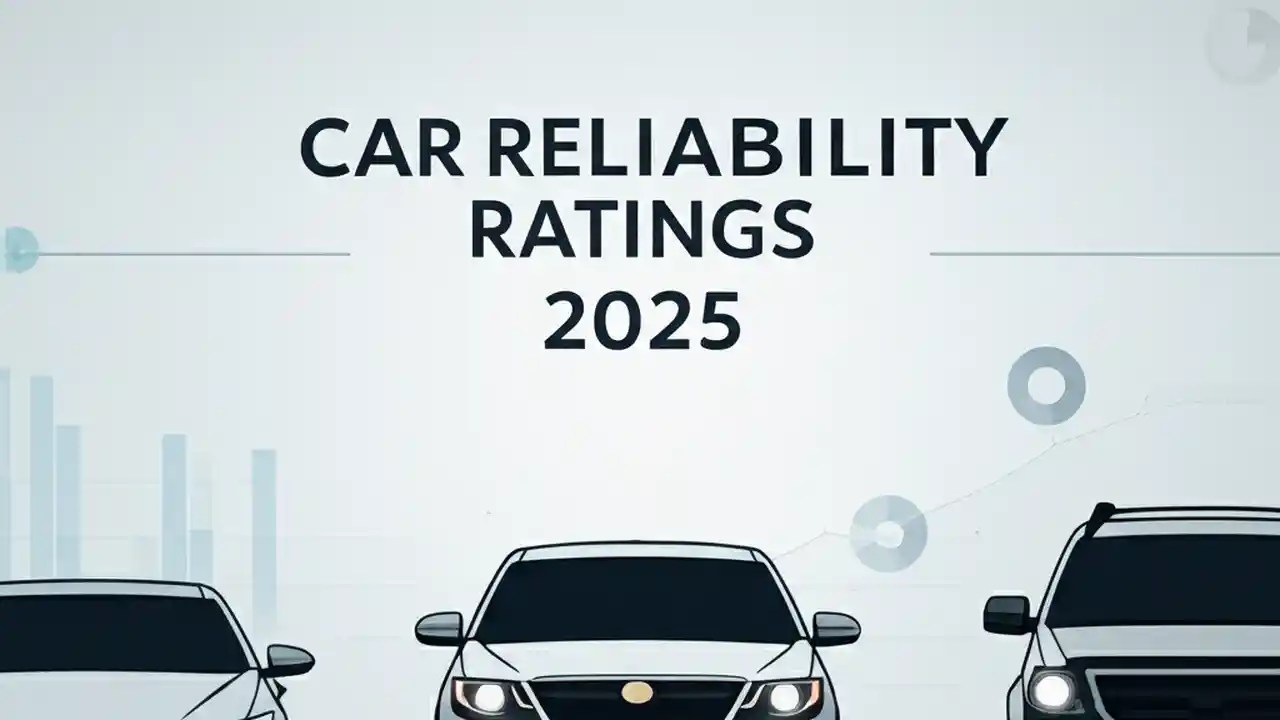 CAR RELIABILITY RATINGS 2025