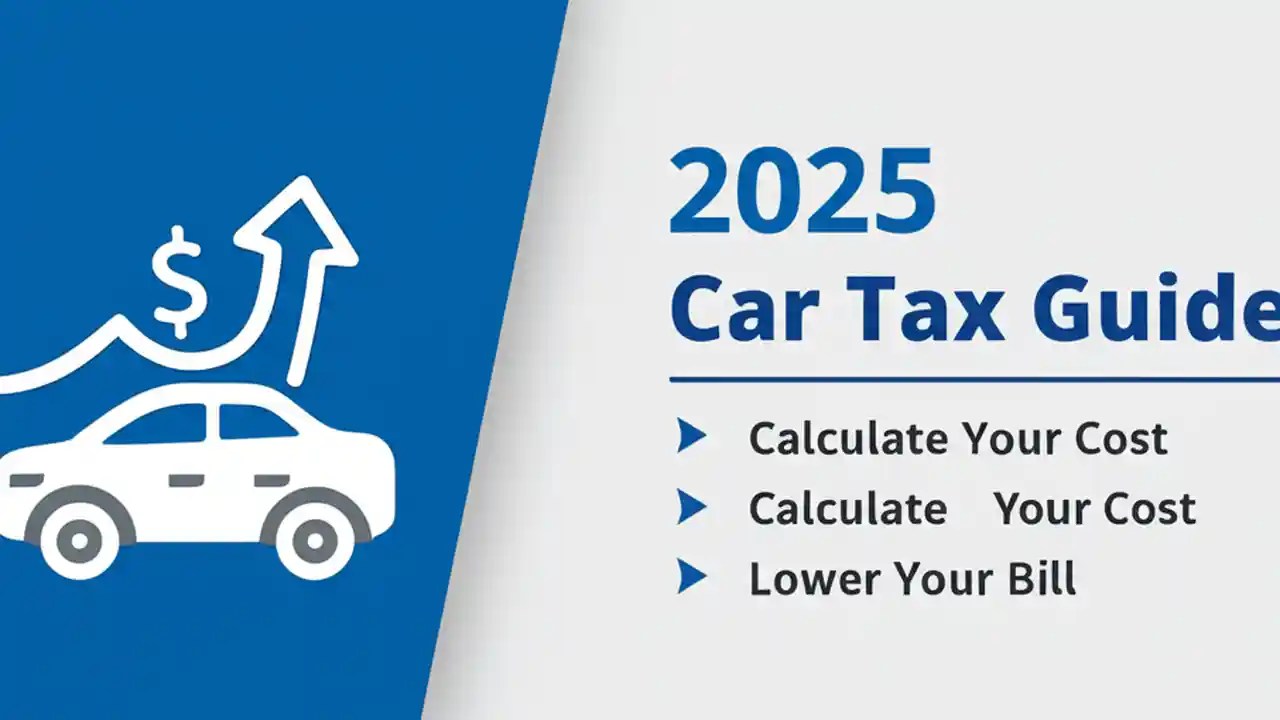 $

2025
Car Tax Guide

Calculate Your Cost
Calculate Your Cost
Lower Your Bill