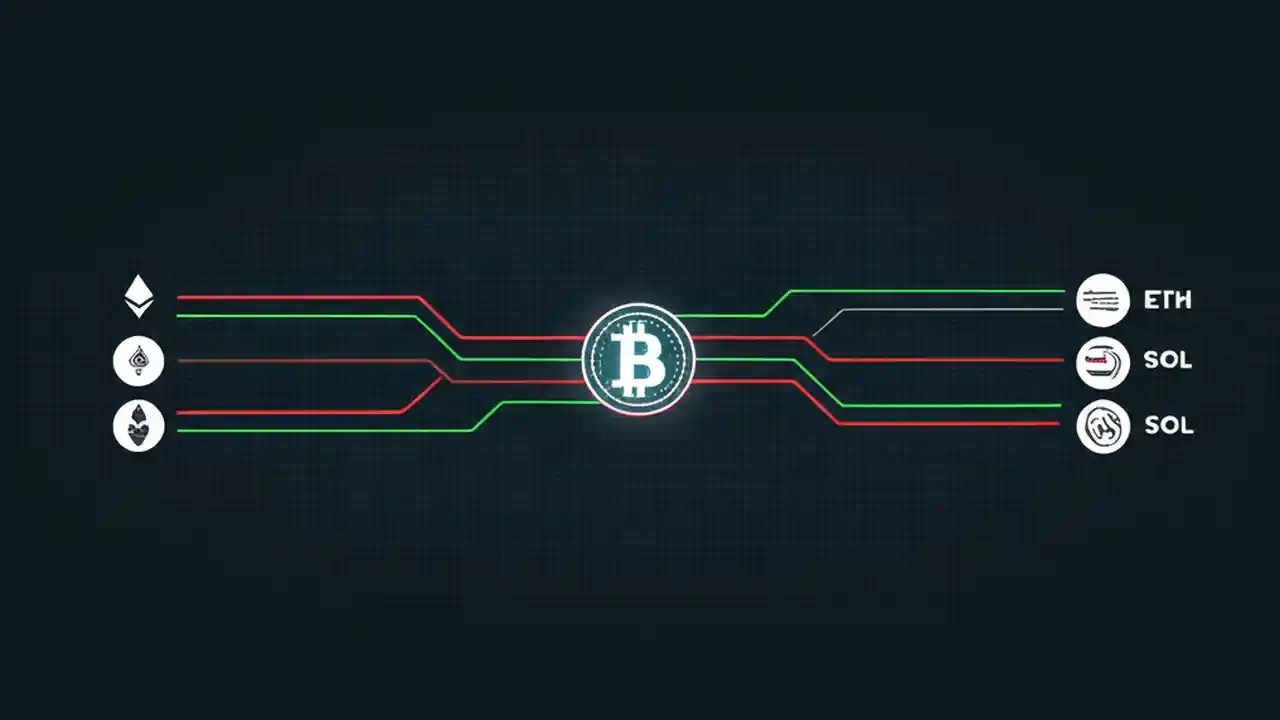 ETH
SOL
SOL