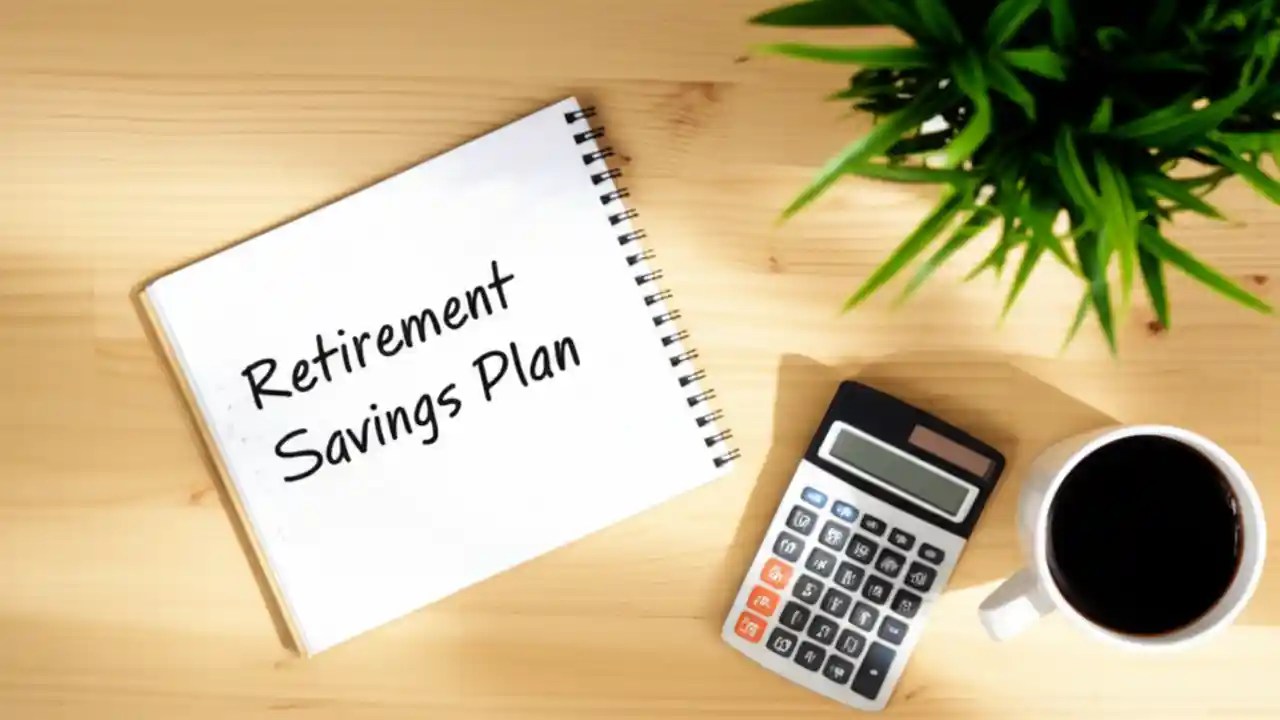 Retirement
Savings Plan