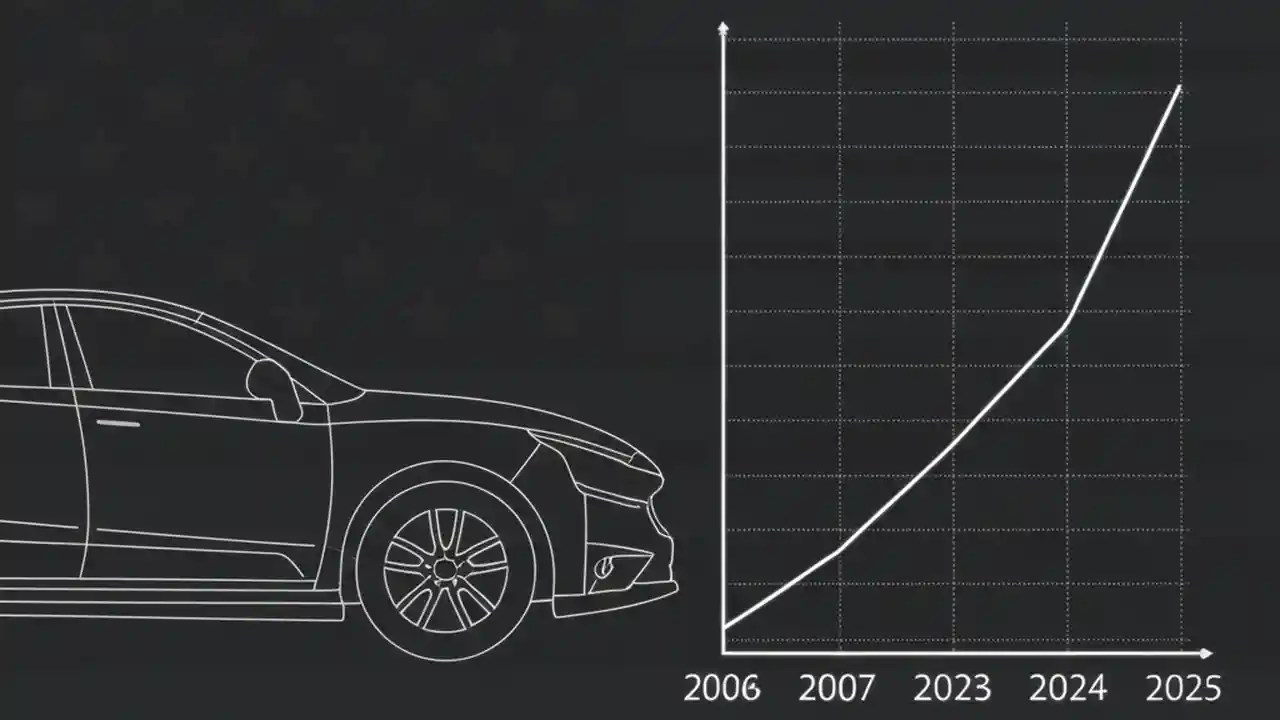 2006 2007 2023 2024 2025