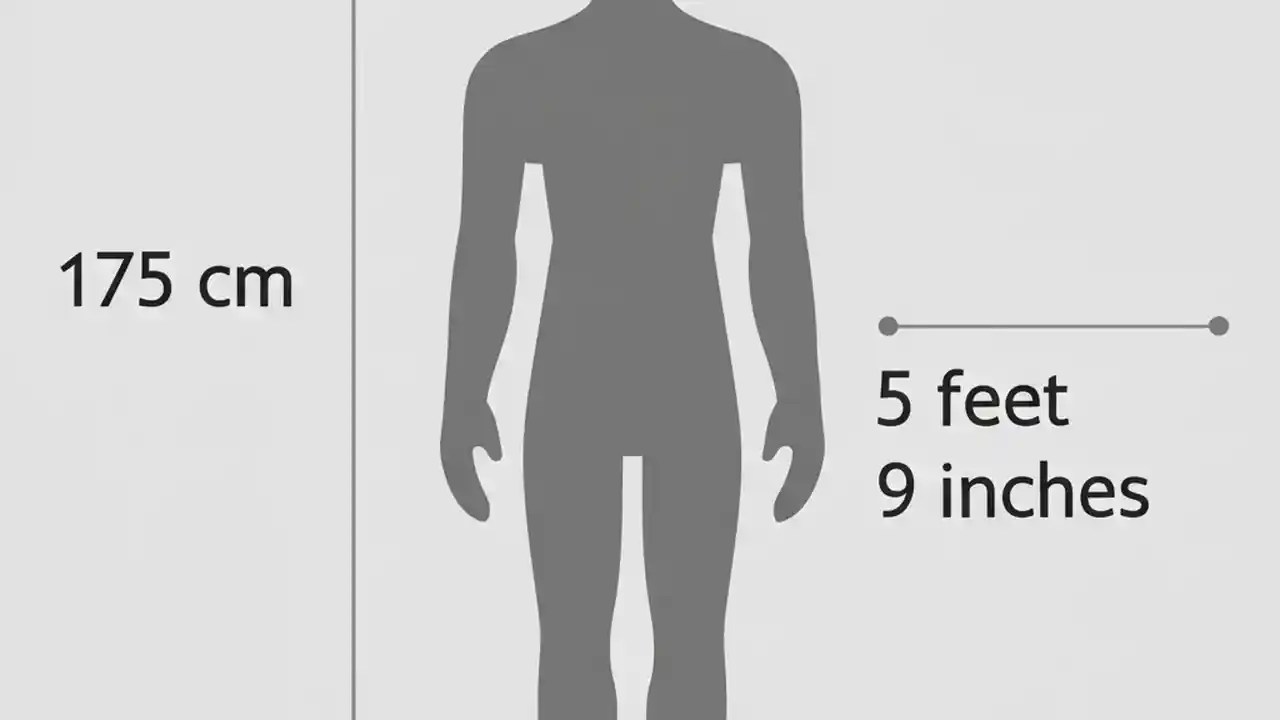 175 cm

5 feet
9 inches