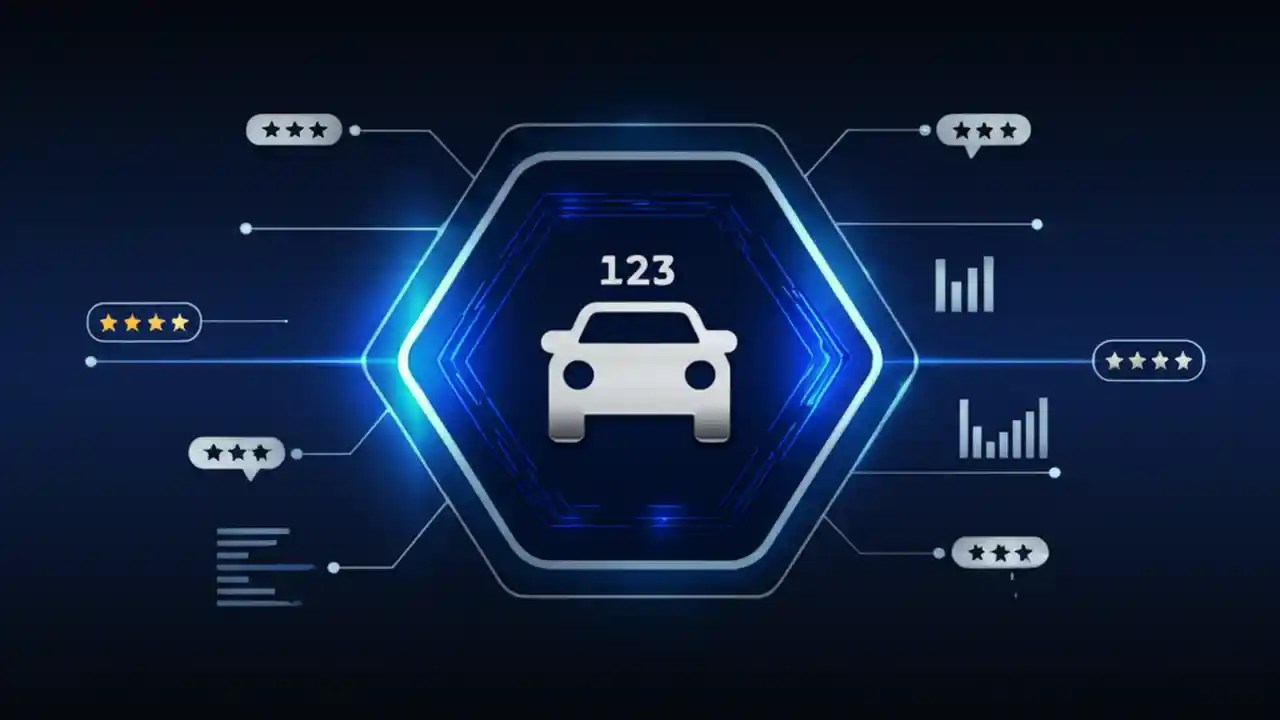 123