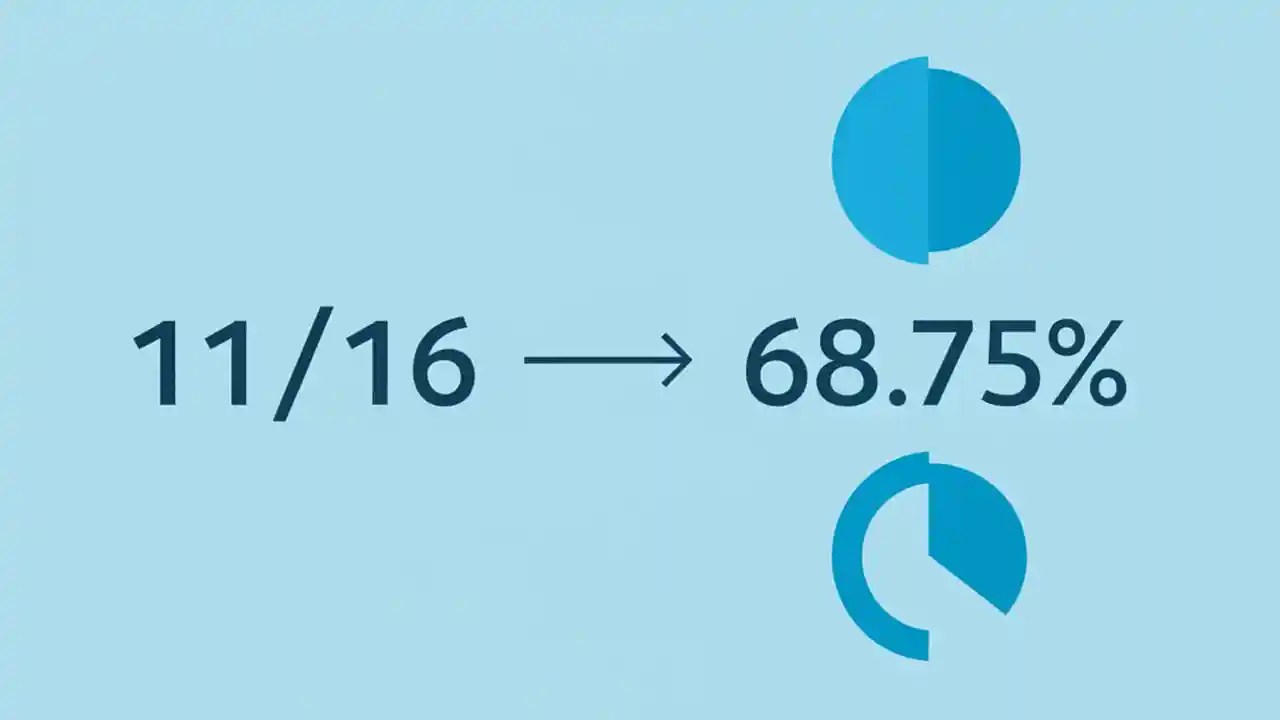 $11/16 \longrightarrow 68.75\%$