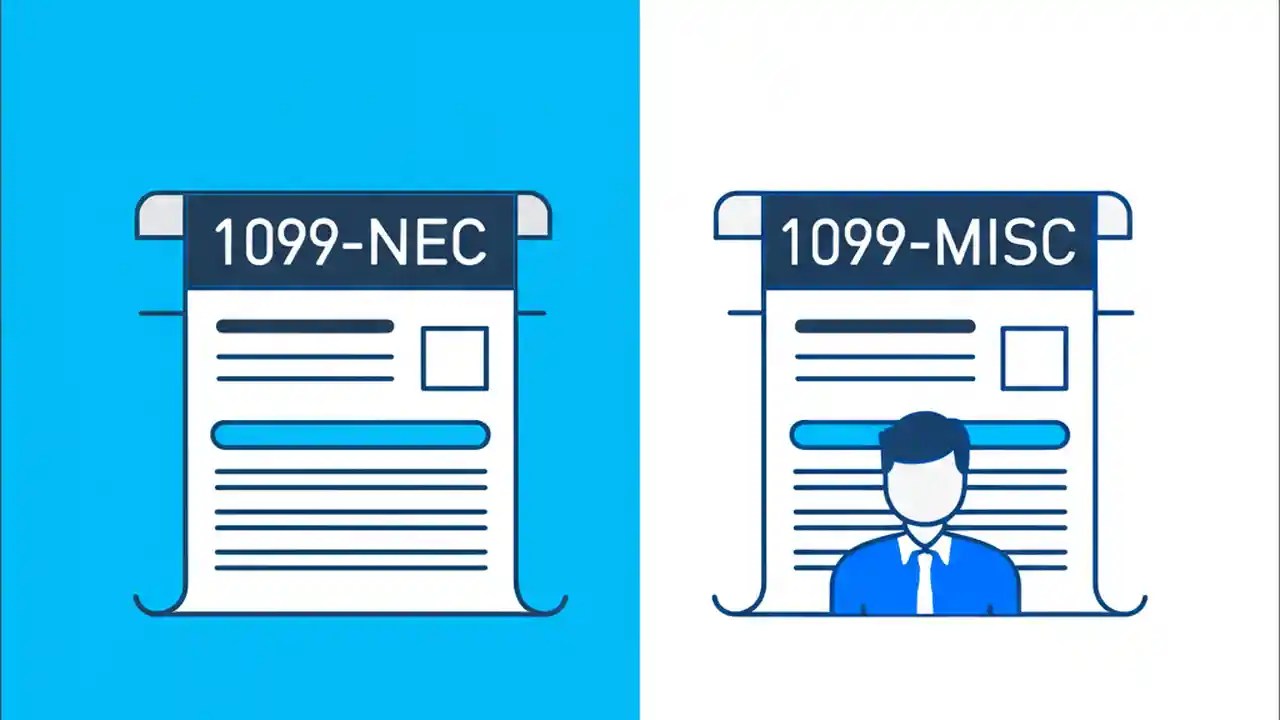 1099-NEC

1099-MISC