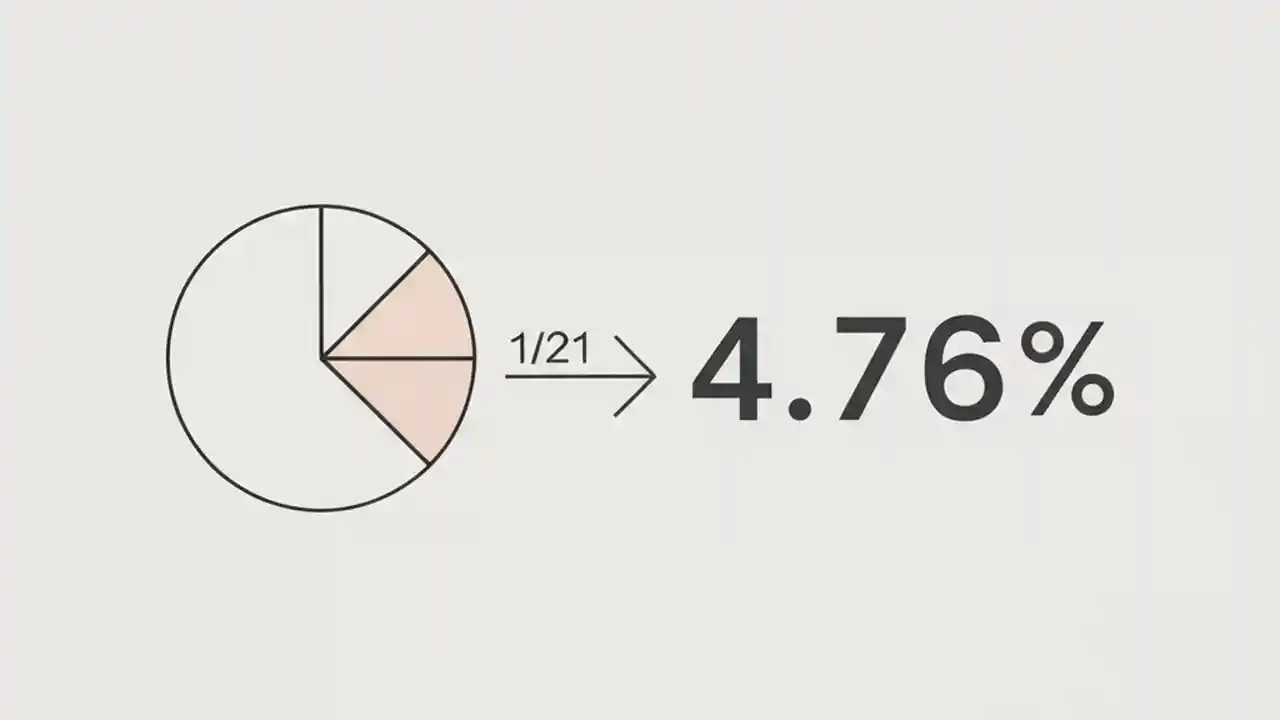 1/21

4.76%