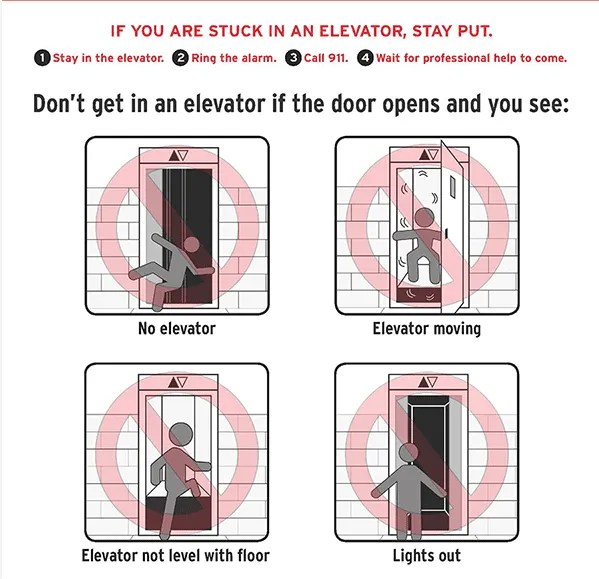 IF YOU ARE STUCK IN AN ELEVATOR, STAY PUT.

1 Stay in the elevator. 2 Ring the alarm. 3 Call 911. 4 Wait for professional help to come.

Don't get in an elevator if the door opens and you see:

No elevator

Elevator moving

Elevator not level with floor

Lights out