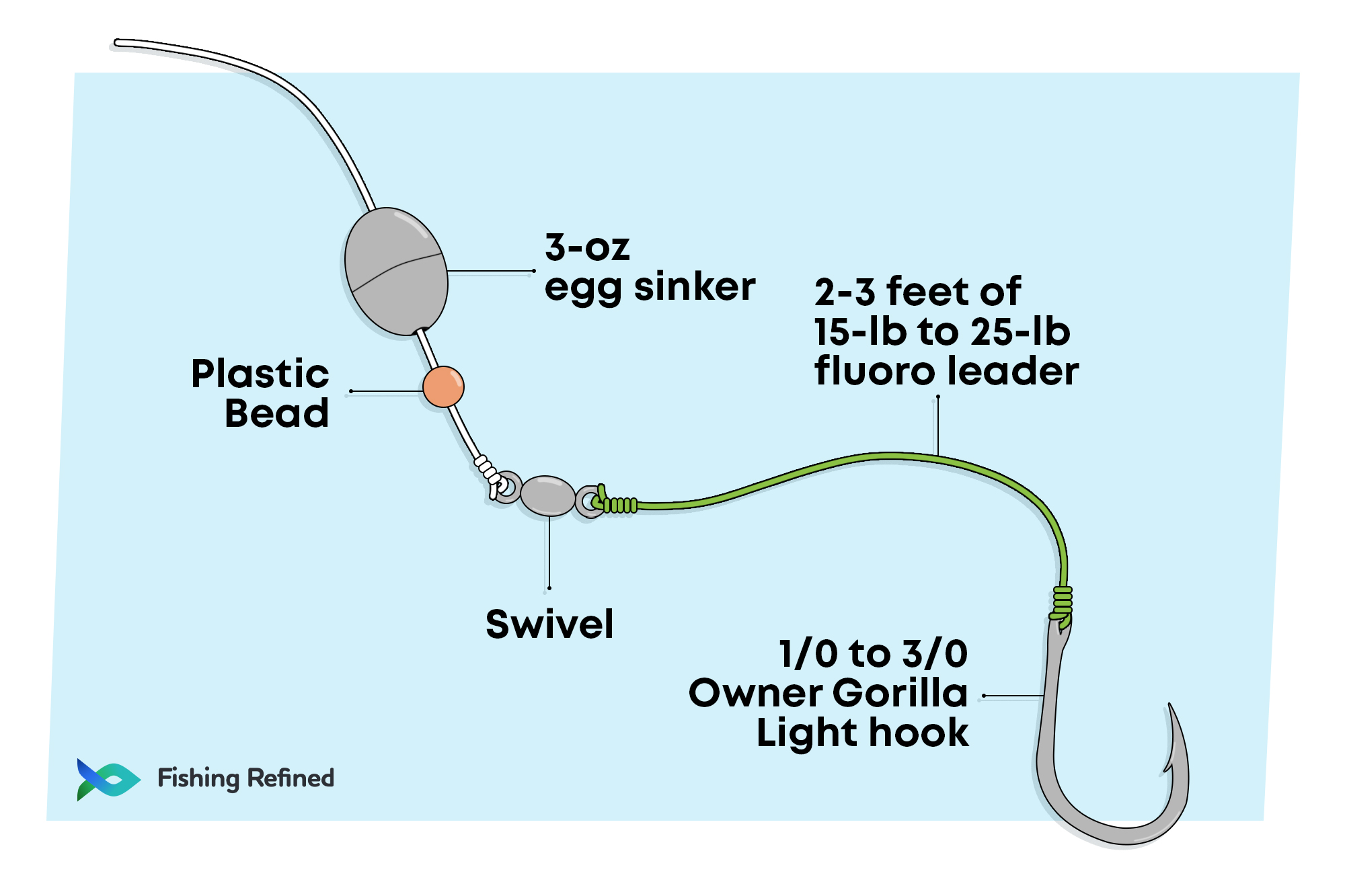 3-oz
egg sinker

2-3 feet of
15-lb to 25-lb
fluoro leader

Plastic
Bead

Swivel

1/0 to 3/0
Owner Gorilla
Light hook

Fishing Refined