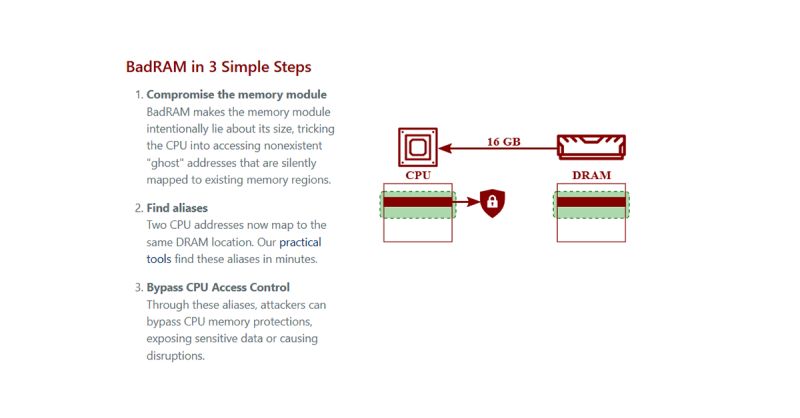 BadRAM in 3 Simple Steps

1. Compromise the memory module
BadRAM makes the memory module intentionally lie about its size, tricking the CPU into accessing nonexistent "ghost" addresses that are silently mapped to existing memory regions.

2. Find aliases
Two CPU addresses now map to the same DRAM location. Our practical tools find these aliases in minutes.

3. Bypass CPU Access Control
Through these aliases, attackers can bypass CPU memory protections, exposing sensitive data or causing disruptions.

16 GB

CPU

DRAM