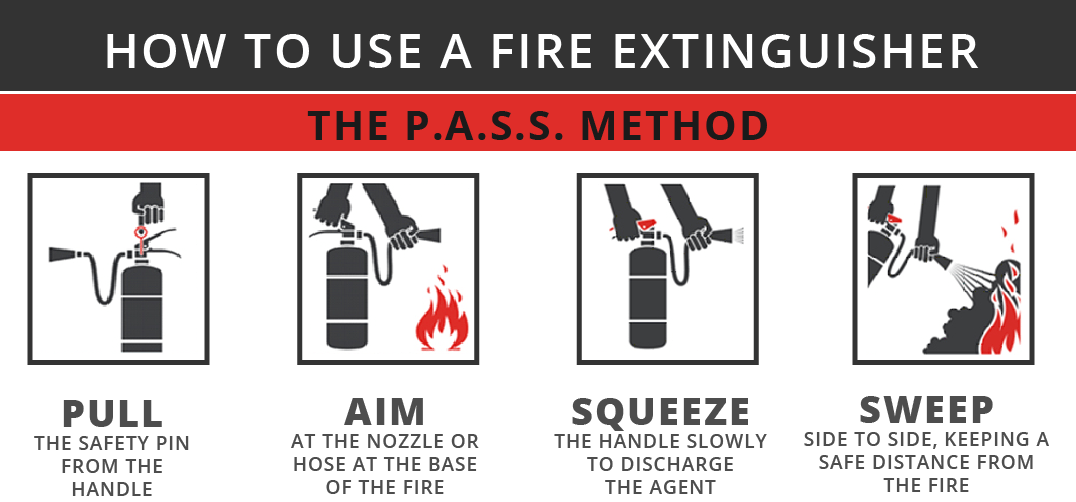 HOW TO USE A FIRE EXTINGUISHER

THE P.A.S.S. METHOD

PULL
THE SAFETY PIN FROM THE HANDLE

AIM
AT THE NOZZLE OR HOSE AT THE BASE OF THE FIRE

SQUEEZE
THE HANDLE SLOWLY TO DISCHARGE THE AGENT

SWEEP
SIDE TO SIDE, KEEPING A SAFE DISTANCE FROM THE FIRE