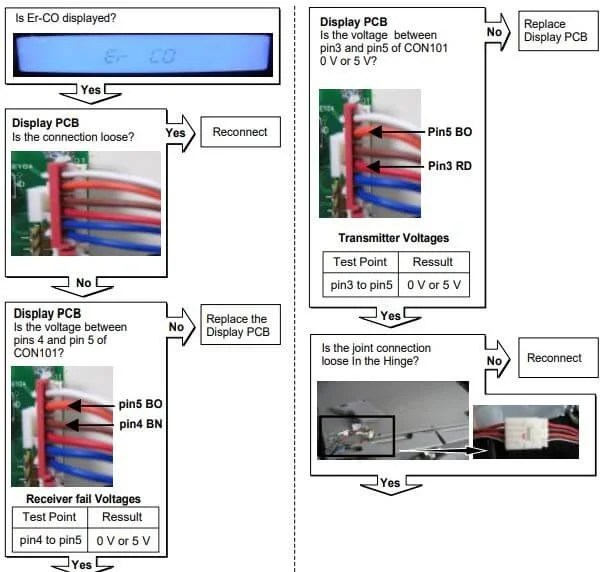 Is Er-CO displayed?

Er CO

Yes

Display PCB
Is the connection loose?

Yes

Reconnect

No

Display PCB
Is the voltage between pins 4 and pin 5 of CON101?

No

Replace the Display PCB

pin5 BO
pin4 BN

Receiver fail Voltages

| Test Point | Ressult |
|---|---|
| pin4 to pin5 | 0 V or 5 V |

Yes

Display PCB
Is the voltage between pin3 and pin5 of CON101 0 V or 5 V?

No

Replace Display PCB

Pin5 BO
Pin3 RD

Transmitter Voltages

| Test Point | Ressult |
|---|---|
| pin3 to pin5 | 0 V or 5 V |

Yes

Is the joint connection loose In the Hinge?

No

Reconnect

Yes