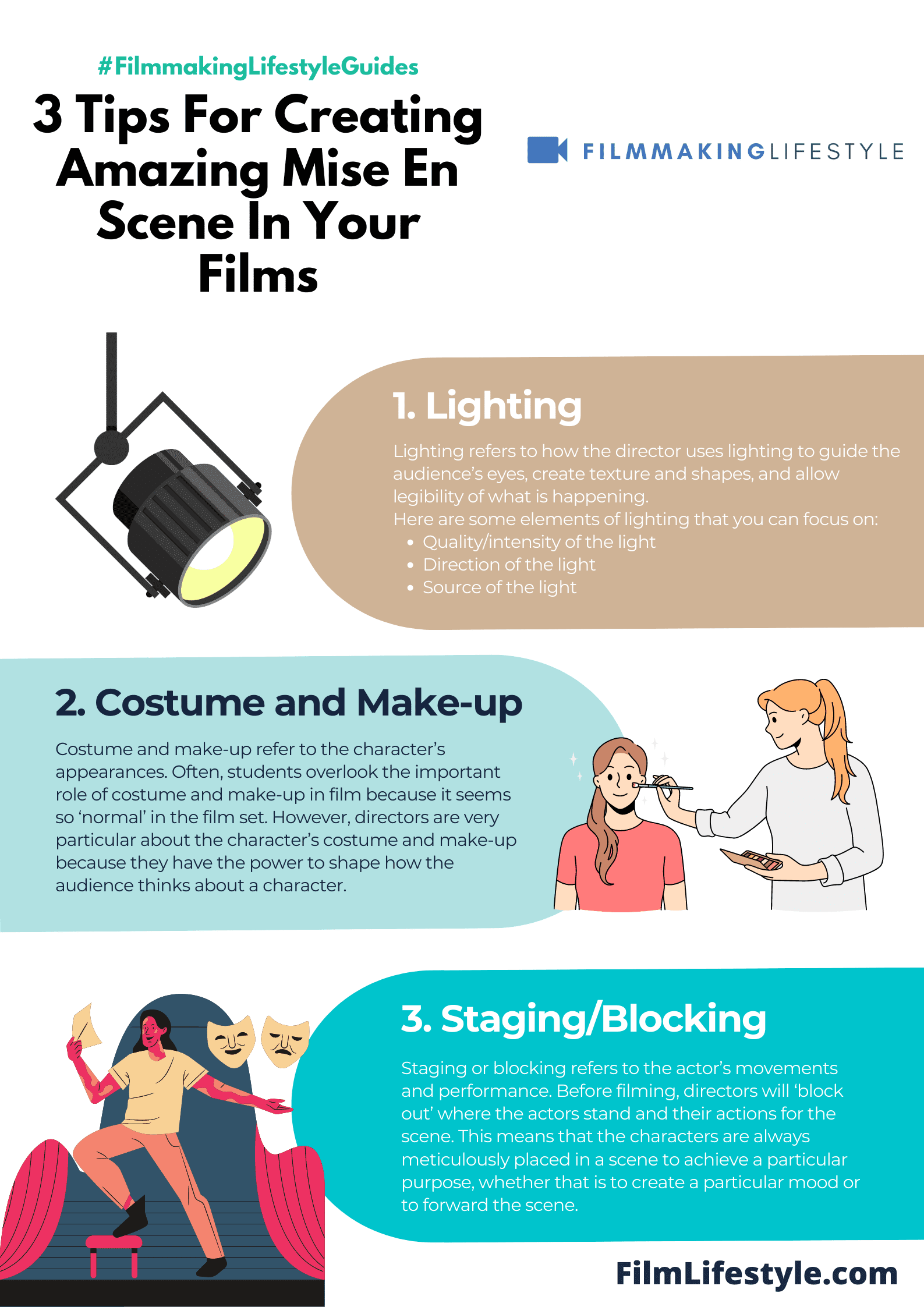 #FilmmakingLifestyleGuides

3 Tips For Creating Amazing Mise En Scene In Your Films

FILMMAKINGLIFESTYLE

1. Lighting

Lighting refers to how the director uses lighting to guide the audience's eyes, create texture and shapes, and allow legibility of what is happening.
Here are some elements of lighting that you can focus on:
- Quality/intensity of the light
- Direction of the light
- Source of the light

2. Costume and Make-up

Costume and make-up refer to the character's appearances. Often, students overlook the important role of costume and make-up in film because it seems so 'normal' in the film set. However, directors are very particular about the character's costume and make-up because they have the power to shape how the audience thinks about a character.

3. Staging/Blocking

Staging or blocking refers to the actor's movements and performance. Before filming, directors will 'block out' where the actors stand and their actions for the scene. This means that the characters are always meticulously placed in a scene to achieve a particular purpose, whether that is to create a particular mood or to forward the scene.

FilmLifestyle.com