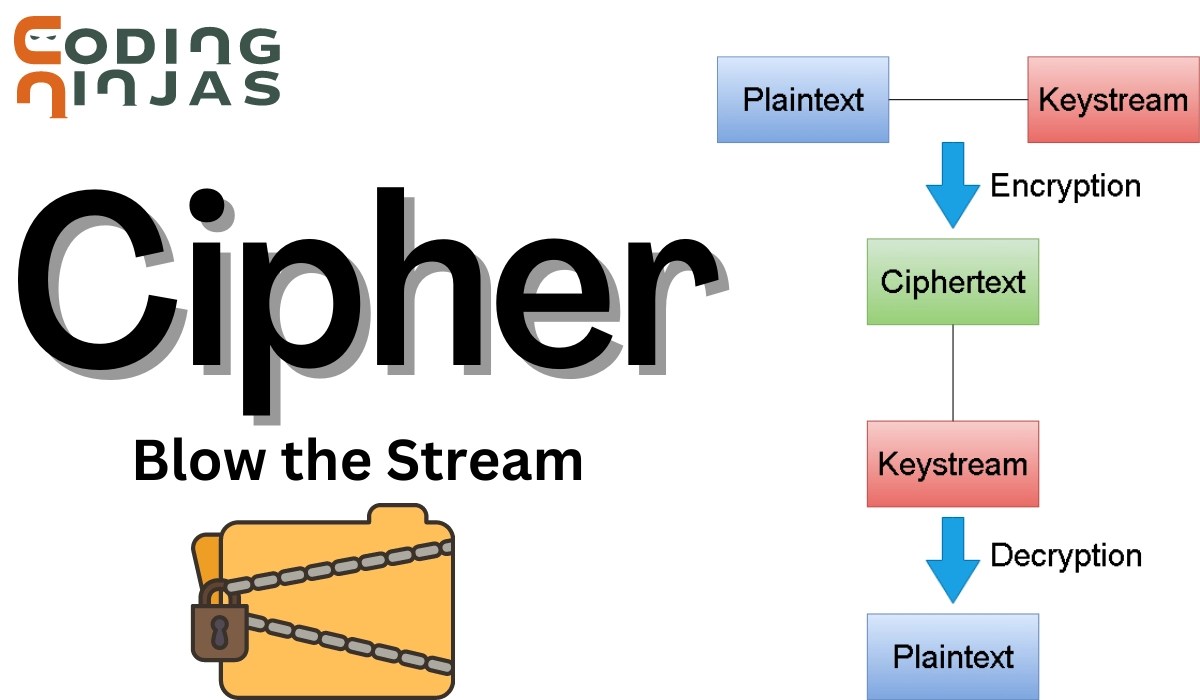 CODING NINJAS

Cipher

Blow the Stream

Plaintext

Keystream

Encryption

Ciphertext

Keystream

Decryption

Plaintext