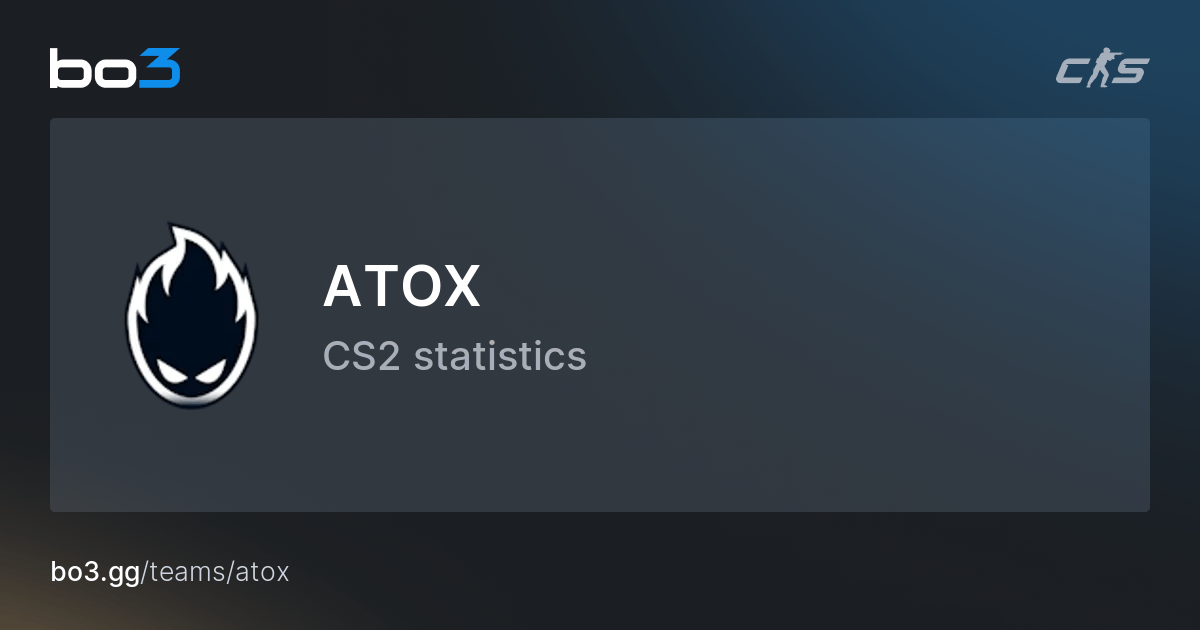 bo3

CS

ATOX

CS2 statistics

bo3.gg/teams/atox