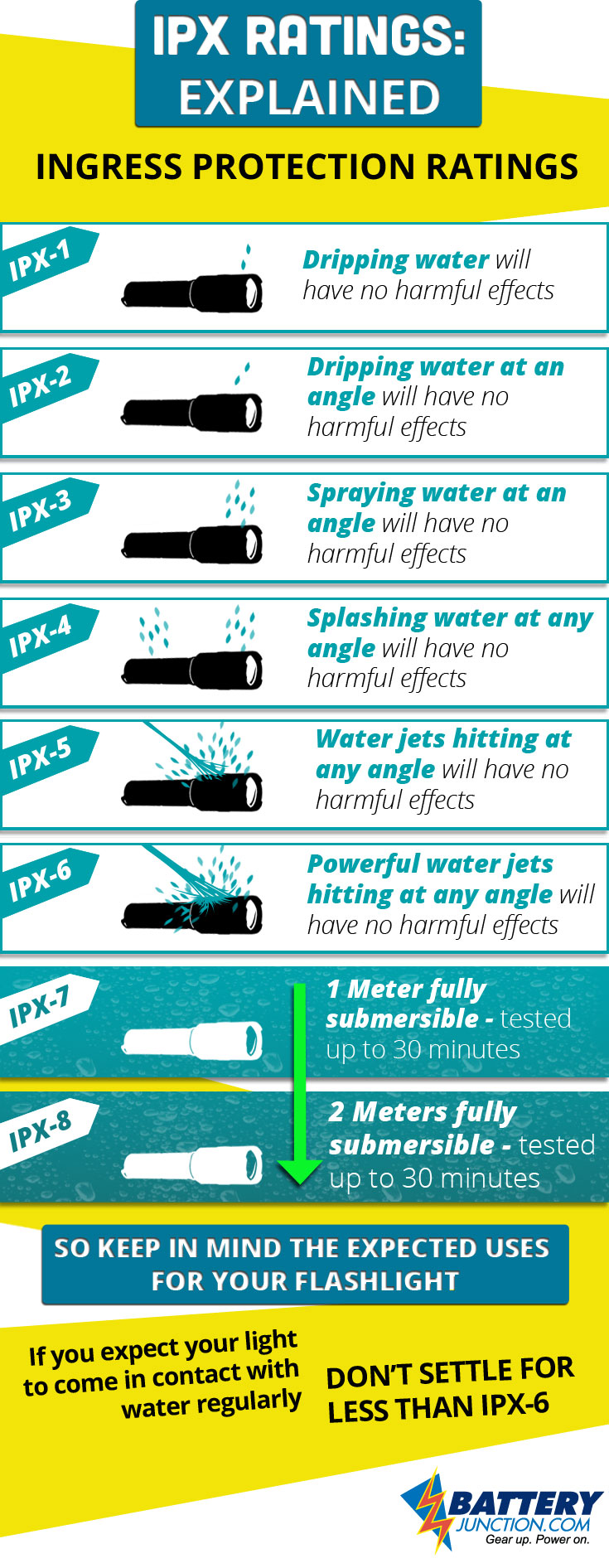 IPX RATINGS: EXPLAINED

INGRESS PROTECTION RATINGS

IPX-1

Dripping water will have no harmful effects

IPX-2

Dripping water at an angle will have no harmful effects

IPX-3

Spraying water at an angle will have no harmful effects

IPX-4

Splashing water at any angle will have no harmful effects

IPX-5

Water jets hitting at any angle will have no harmful effects

IPX-6

Powerful water jets hitting at any angle will have no harmful effects

IPX-7

1 Meter fully submersible - tested up to 30 minutes

IPX-8

2 Meters fully submersible - tested up to 30 minutes

SO KEEP IN MIND THE EXPECTED USES FOR YOUR FLASHLIGHT

If you expect your light to come in contact with water regularly

DON'T SETTLE FOR LESS THAN IPX-6

BATTERY JUNCTION.COM
Gear up. Power on.