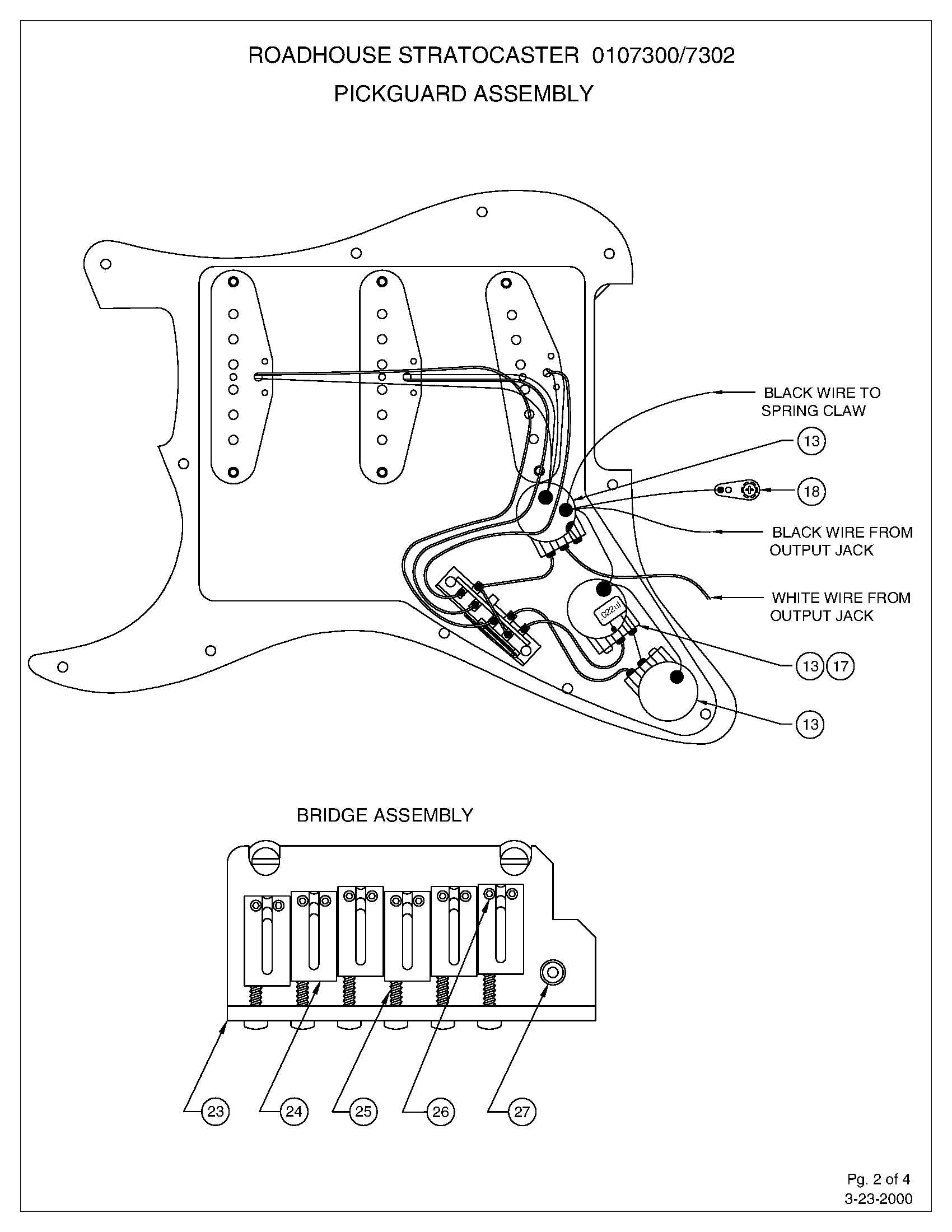 ROADHOUSE STRATOCASTER 0107300/7302

PICKGUARD ASSEMBLY

BLACK WIRE TO SPRING CLAW

13

18

BLACK WIRE FROM OUTPUT JACK

WHITE WIRE FROM OUTPUT JACK

.022uf

13 17

13

BRIDGE ASSEMBLY

23

24

25

26

27

Pg. 2 of 4
3-23-2000