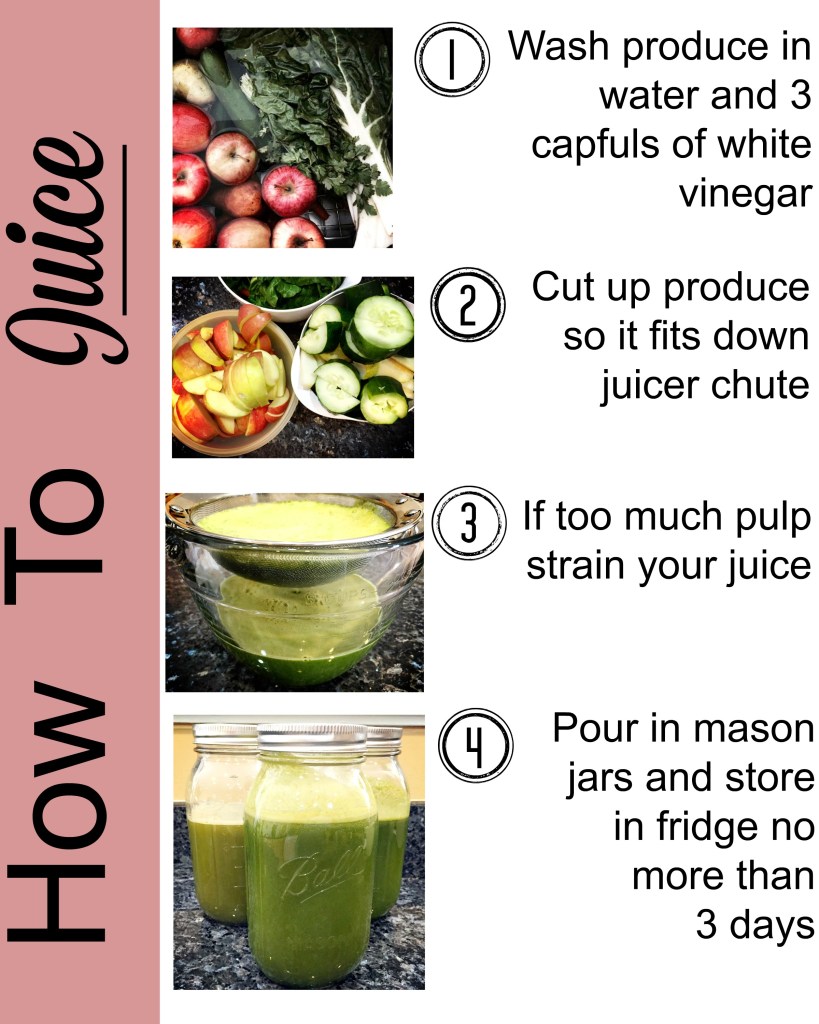 How To Juice

1 Wash produce in water and 3 capfuls of white vinegar

2 Cut up produce so it fits down juicer chute

3 If too much pulp strain your juice

4 Pour in mason jars and store in fridge no more than 3 days

Ball