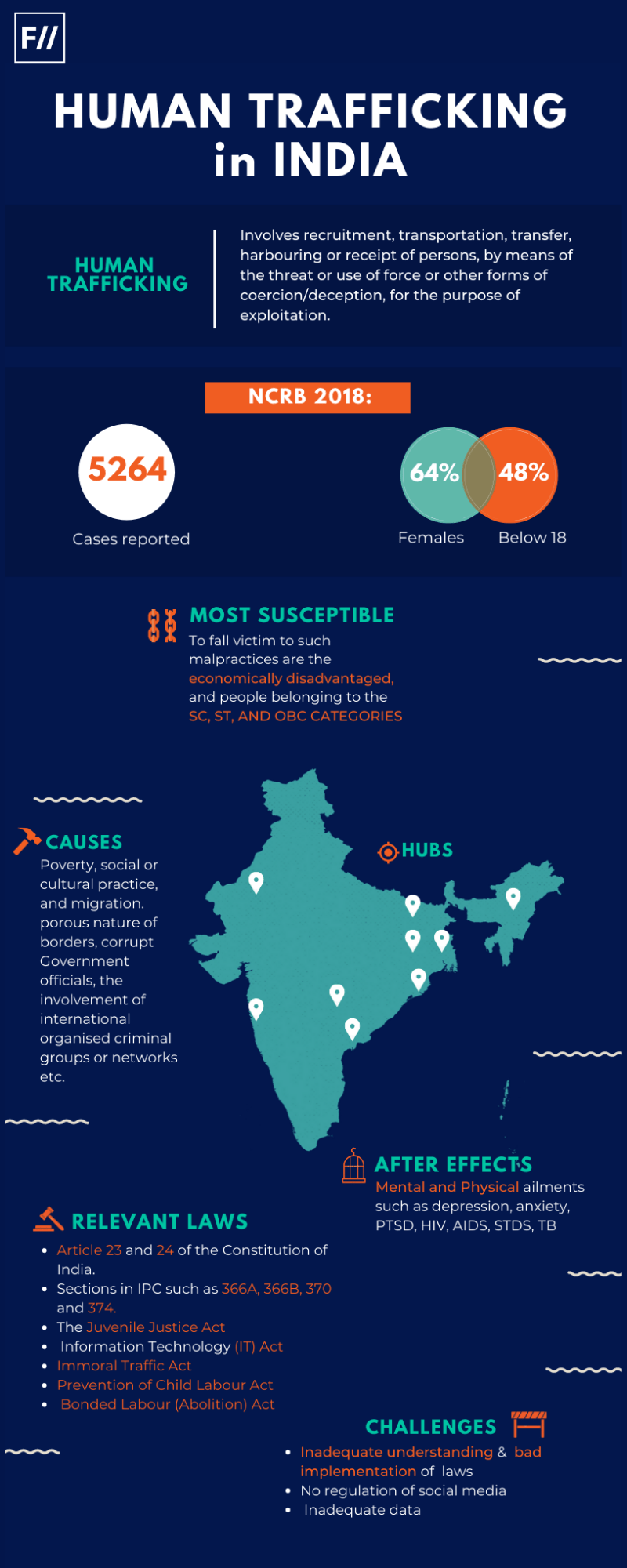 F//

HUMAN TRAFFICKING in INDIA

HUMAN TRAFFICKING

Involves recruitment, transportation, transfer, harbouring or receipt of persons, by means of the threat or use of force or other forms of coercion/deception, for the purpose of exploitation.

NCRB 2018:

5264
Cases reported

64% 48%
Females Below 18

MOST SUSCEPTIBLE
To fall victim to such malpractices are the economically disadvantaged, and people belonging to the SC, ST, AND OBC CATEGORIES

CAUSES
Poverty, social or cultural practice, and migration. porous nature of borders, corrupt Government officials, the involvement of international organised criminal groups or networks etc.

HUBS

AFTER EFFECTS
Mental and Physical ailments such as depression, anxiety, PTSD, HIV, AIDS, STDS, TB

RELEVANT LAWS
• Article 23 and 24 of the Constitution of India.
• Sections in IPC such as 366A, 366B, 370 and 374.
• The Juvenile Justice Act
• Information Technology (IT) Act
• Immoral Traffic Act
• Prevention of Child Labour Act
• Bonded Labour (Abolition) Act

CHALLENGES
• Inadequate understanding & bad implementation of laws
• No regulation of social media
• Inadequate data