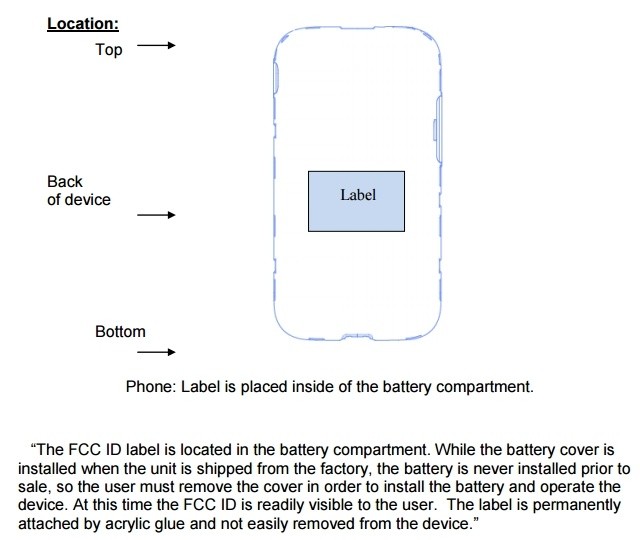 Location:

Top

Back of device

Label

Bottom

Phone: Label is placed inside of the battery compartment.

“The FCC ID label is located in the battery compartment. While the battery cover is installed when the unit is shipped from the factory, the battery is never installed prior to sale, so the user must remove the cover in order to install the battery and operate the device. At this time the FCC ID is readily visible to the user. The label is permanently attached by acrylic glue and not easily removed from the device.”