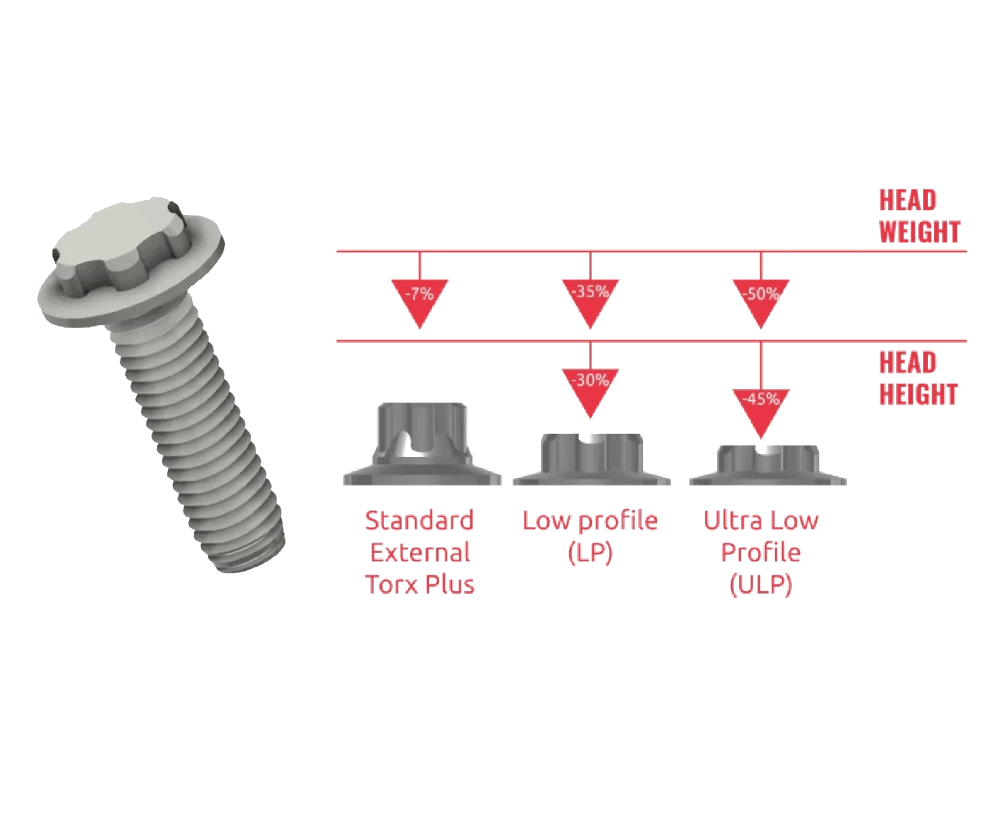 HEAD WEIGHT

-7%

-35%

-50%

HEAD HEIGHT

-30%

-45%

Standard External Torx Plus

Low profile (LP)

Ultra Low Profile (ULP)