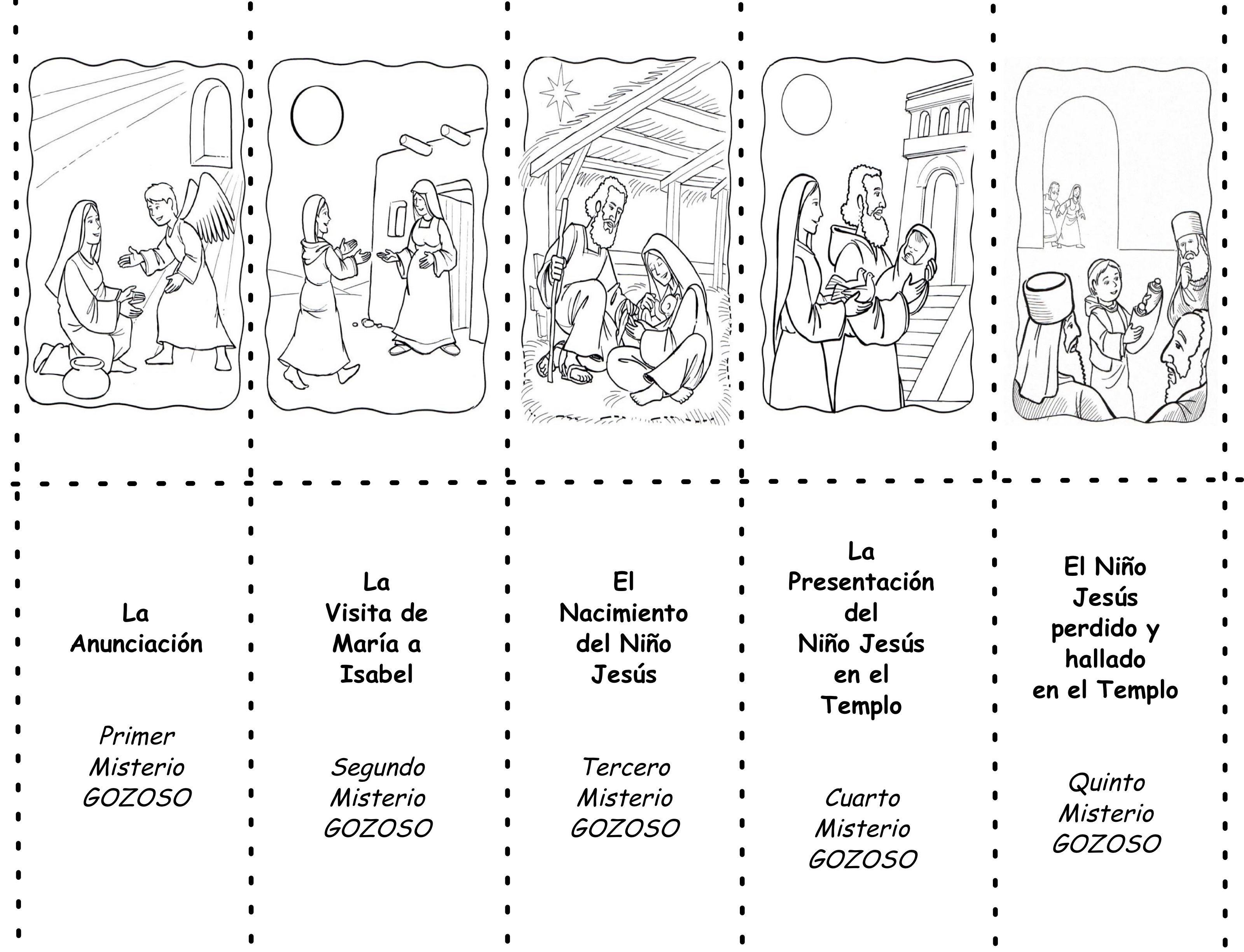 La Anunciación

Primer Misterio GOZOSO

La Visita de María a Isabel

Segundo Misterio GOZOSO

El Nacimiento del Niño Jesús

Tercero Misterio GOZOSO

La Presentación del Niño Jesús en el Templo

Cuarto Misterio GOZOSO

El Niño Jesús perdido y hallado en el Templo

Quinto Misterio GOZOSO