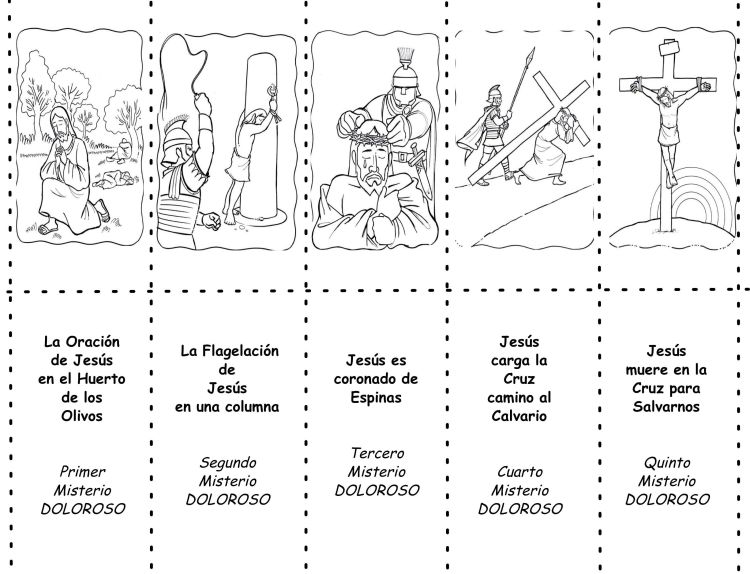 La Oración de Jesús en el Huerto de los Olivos

Primer Misterio DOLOROSO

La Flagelación de Jesús en una columna

Segundo Misterio DOLOROSO

Jesús es coronado de Espinas

Tercero Misterio DOLOROSO

Jesús carga la Cruz camino al Calvario

Cuarto Misterio DOLOROSO

Jesús muere en la Cruz para Salvarnos

Quinto Misterio DOLOROSO