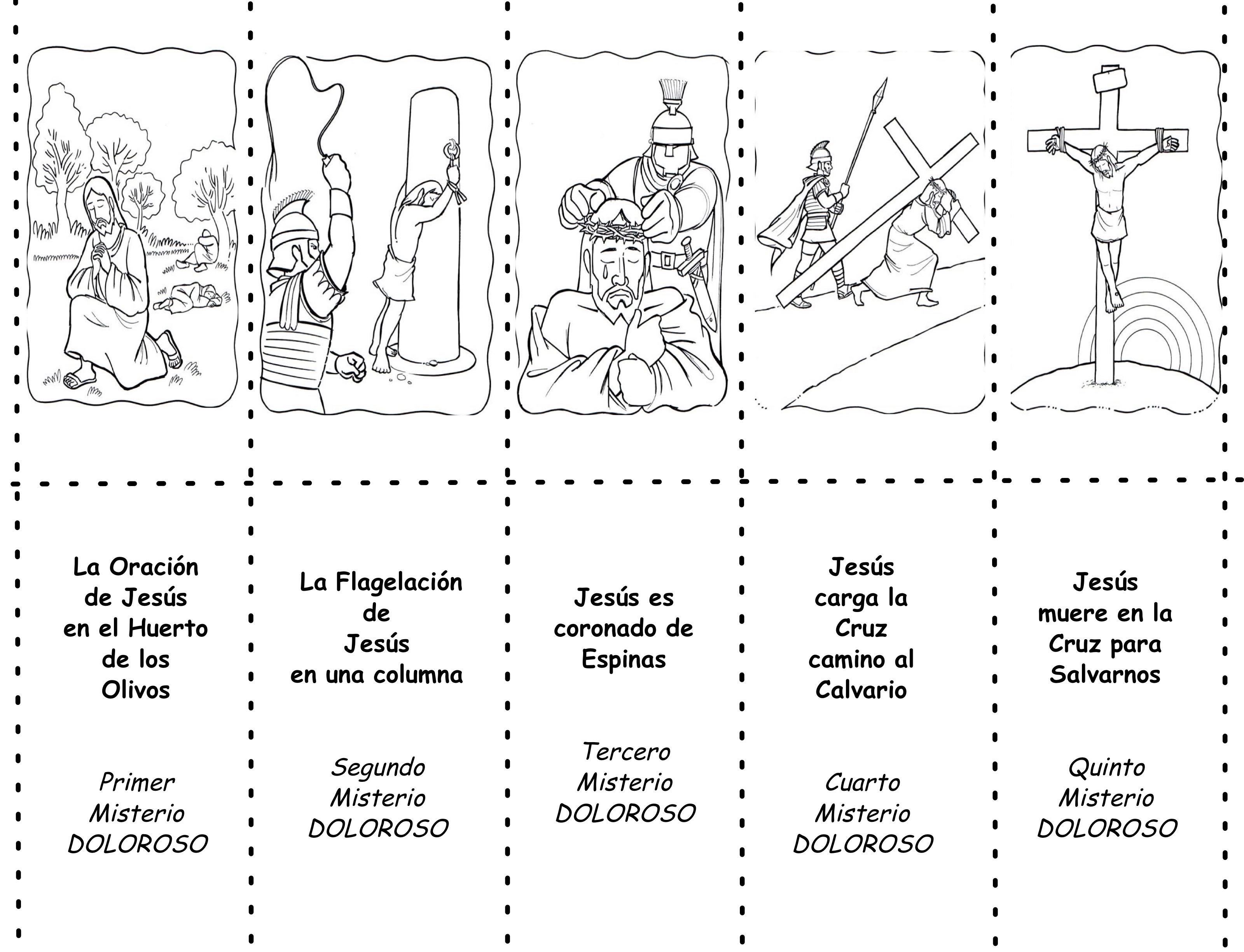 La Oración de Jesús en el Huerto de los Olivos

Primer Misterio DOLOROSO

La Flagelación de Jesús en una columna

Segundo Misterio DOLOROSO

Jesús es coronado de Espinas

Tercero Misterio DOLOROSO

Jesús carga la Cruz camino al Calvario

Cuarto Misterio DOLOROSO

Jesús muere en la Cruz para Salvarnos

Quinto Misterio DOLOROSO