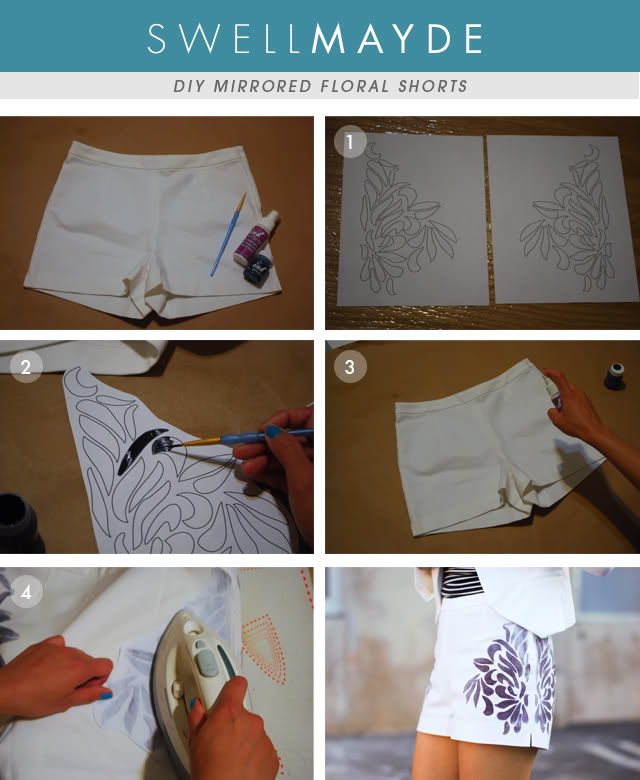 SWELLMAYDE

DIY MIRRORED FLORAL SHORTS

1

2

3

4